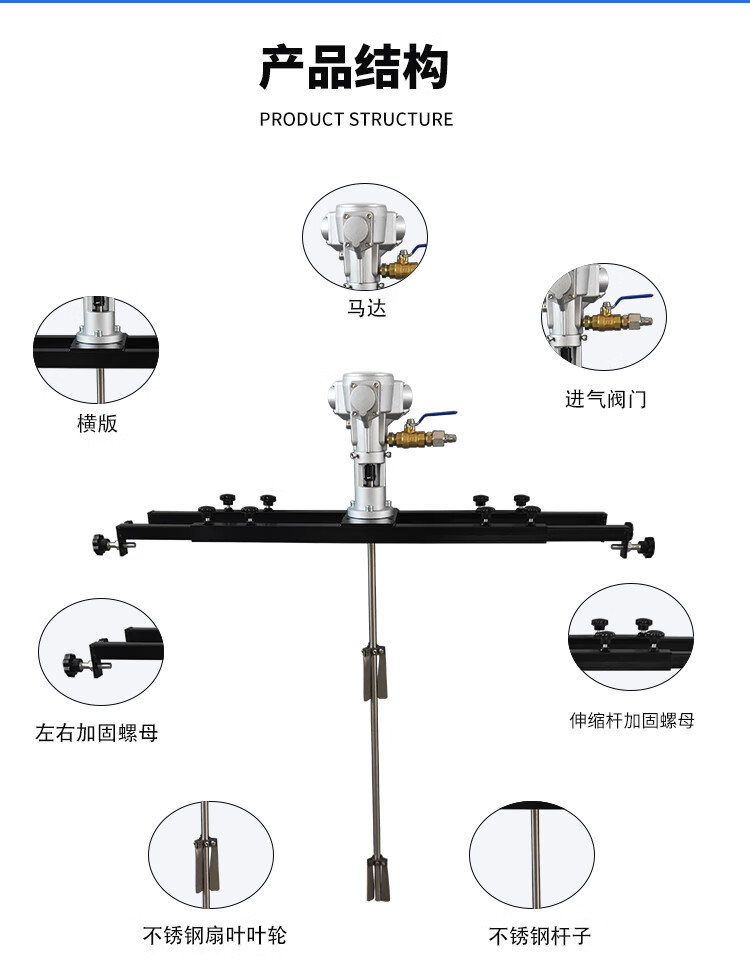 产品结构

PRODUCT STRUCTURE

马达

横版

进气阀门

左右加固螺母

伸缩杆加固螺母

不锈钢扇叶叶轮

不锈钢杆子