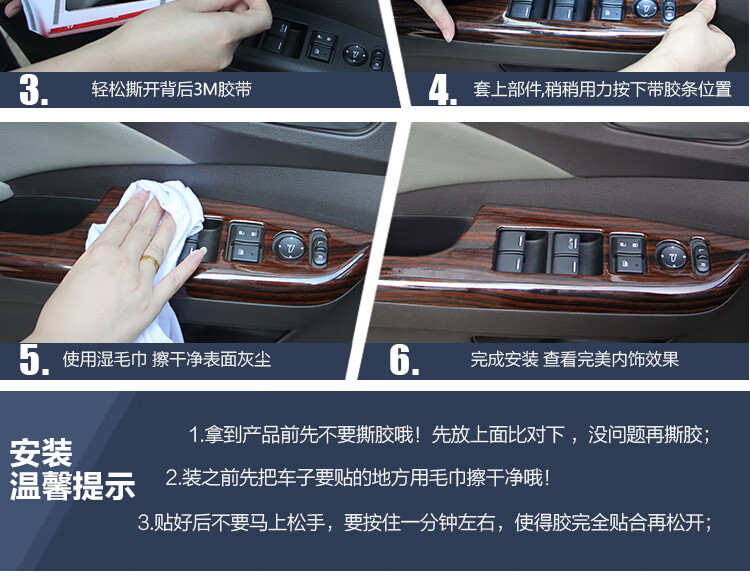 3. 轻松撕开背后3M胶带

4. 套上部件,稍稍用力按下带胶条位置

5. 使用湿毛巾 擦干净表面灰尘

6. 完成安装 查看完美内饰效果

安装
温馨提示

1.拿到产品前先不要撕胶哦！先放上面比对下，没问题再撕胶；

2.装之前先把车子要贴的地方用毛巾擦干净哦！

3.贴好后不要马上松手，要按住一分钟左右，使得胶完全贴合再松开；