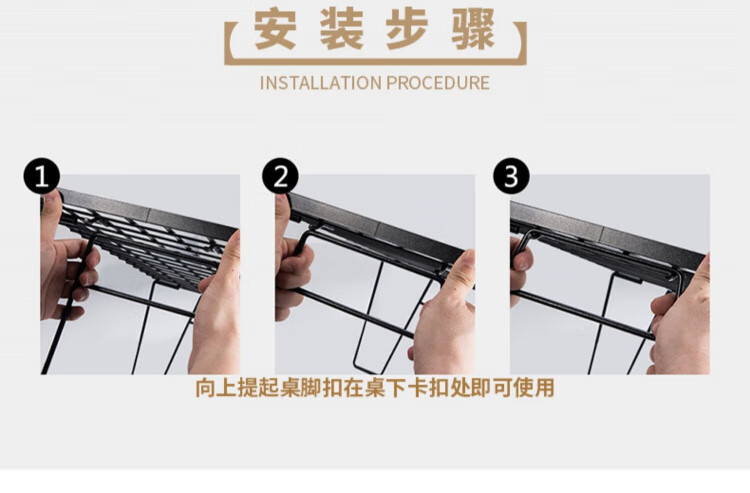 安装步骤

INSTALLATION PROCEDURE

1

2

3

向上提起桌脚扣在桌下卡扣处即可使用