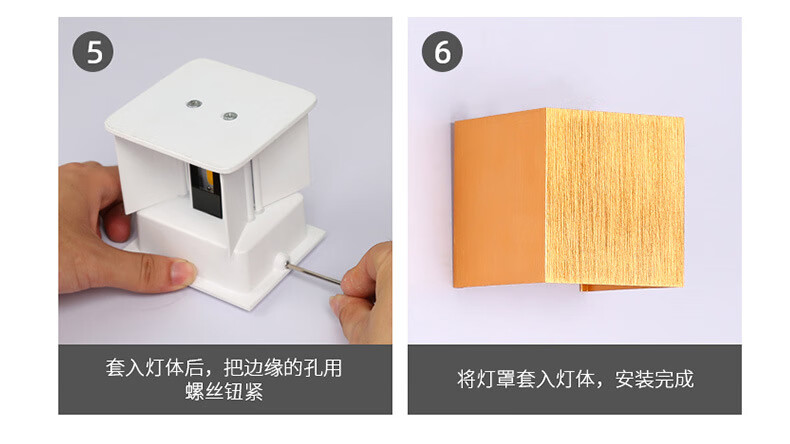 5

套入灯体后，把边缘的孔用螺丝钮紧

6

将灯罩套入灯体，安装完成