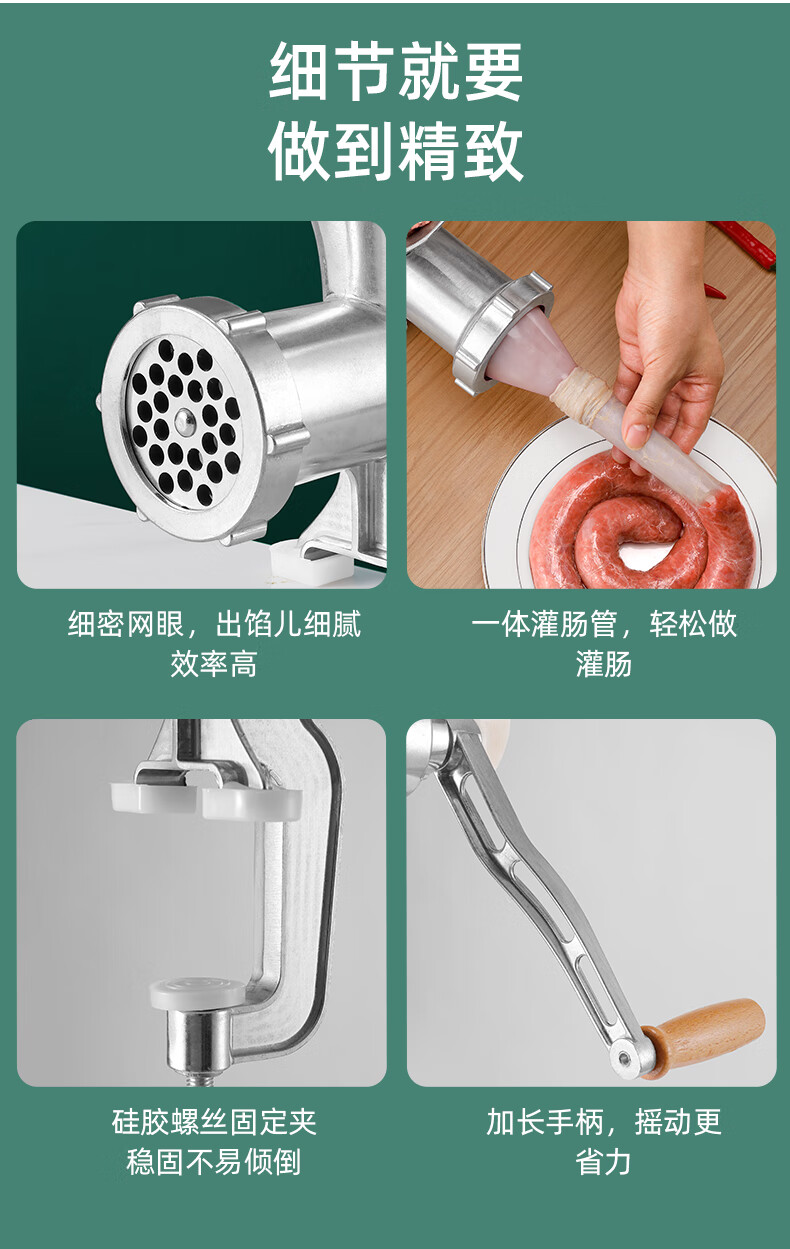 细节就要
做到精致

细密网眼，出馅儿细腻
效率高

一体灌肠管，轻松做
灌肠

硅胶螺丝固定夹
稳固不易倾倒

加长手柄，摇动更
省力