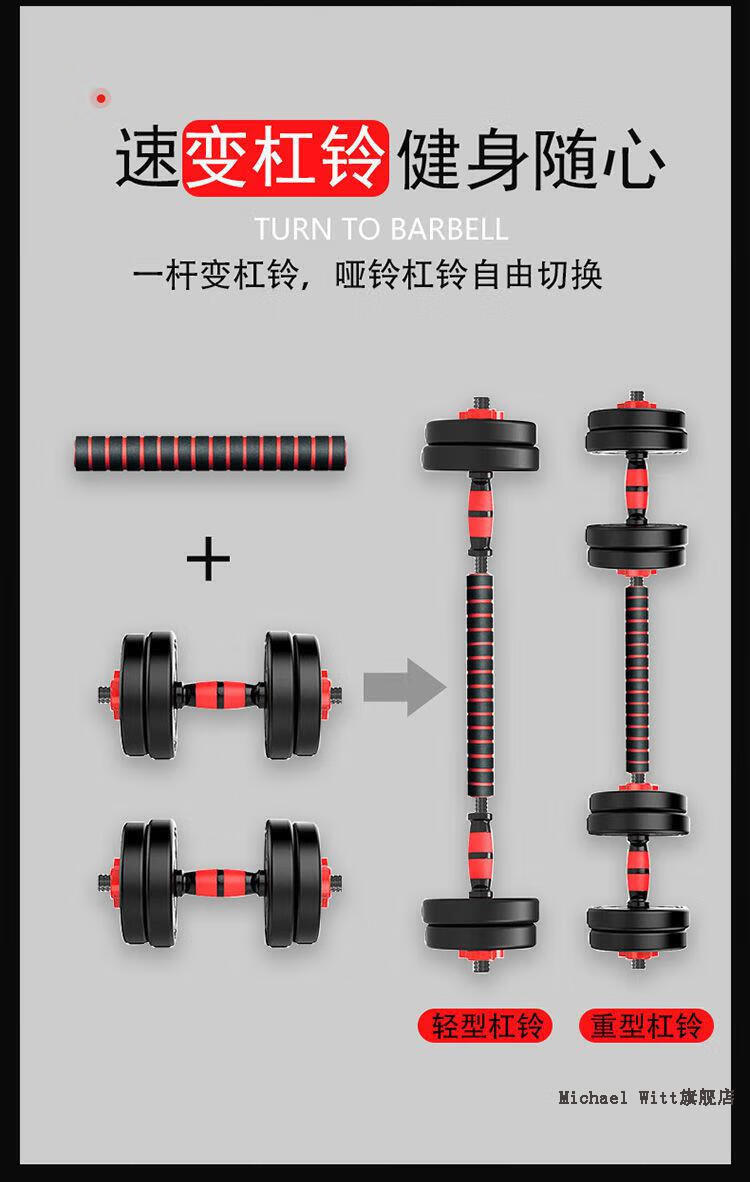 速变杠铃健身随心

TURN TO BARBELL

一杆变杠铃，哑铃杠铃自由切换

+

轻型杠铃

重型杠铃

Michael Witt旗舰店