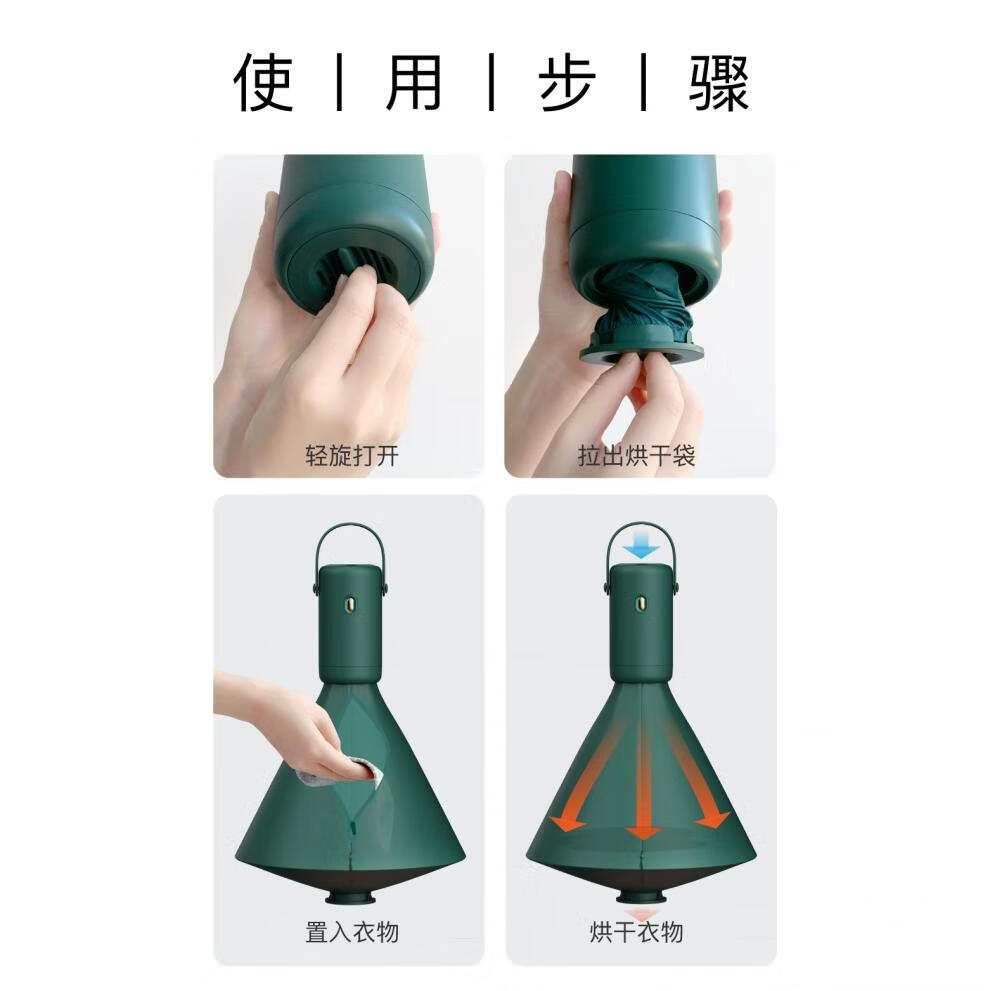 使 | 用 | 步 | 骤

轻旋打开

拉出烘干袋

置入衣物

烘干衣物