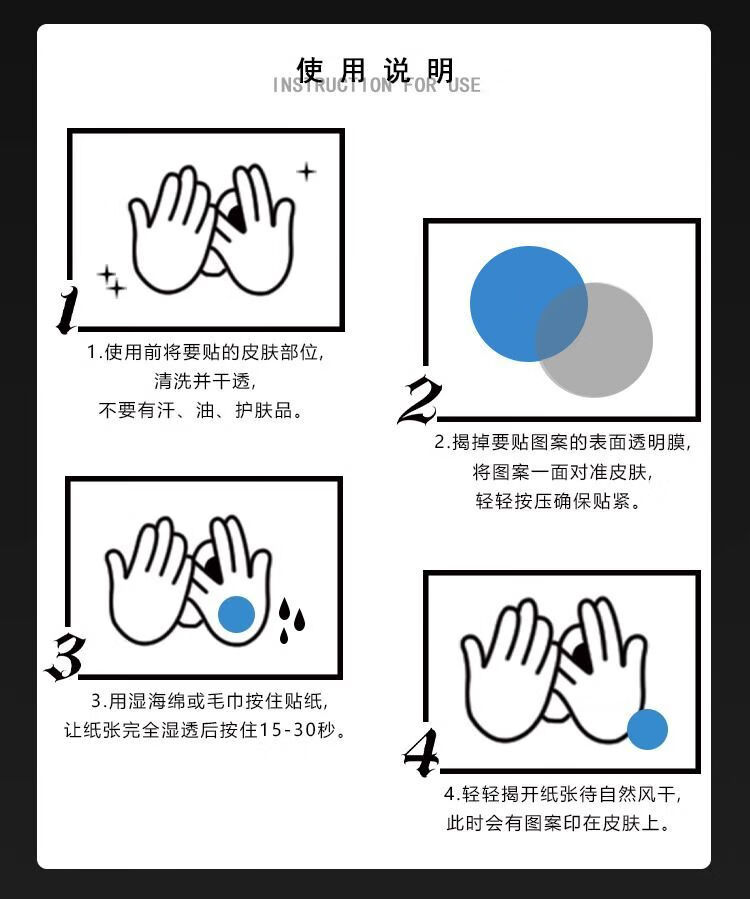 使用说明
INSTRUCTION FOR USE

1

1.使用前将要贴的皮肤部位，
清洗并干透，
不要有汗、油、护肤品。

2

2.揭掉要贴图案的表面透明膜，
将图案一面对准皮肤，
轻轻按压确保贴紧。

3

3.用湿海绵或毛巾按住贴纸，
让纸张完全湿透后按住15-30秒。

4

4.轻轻揭开纸张待自然风干，
此时会有图案印在皮肤上。