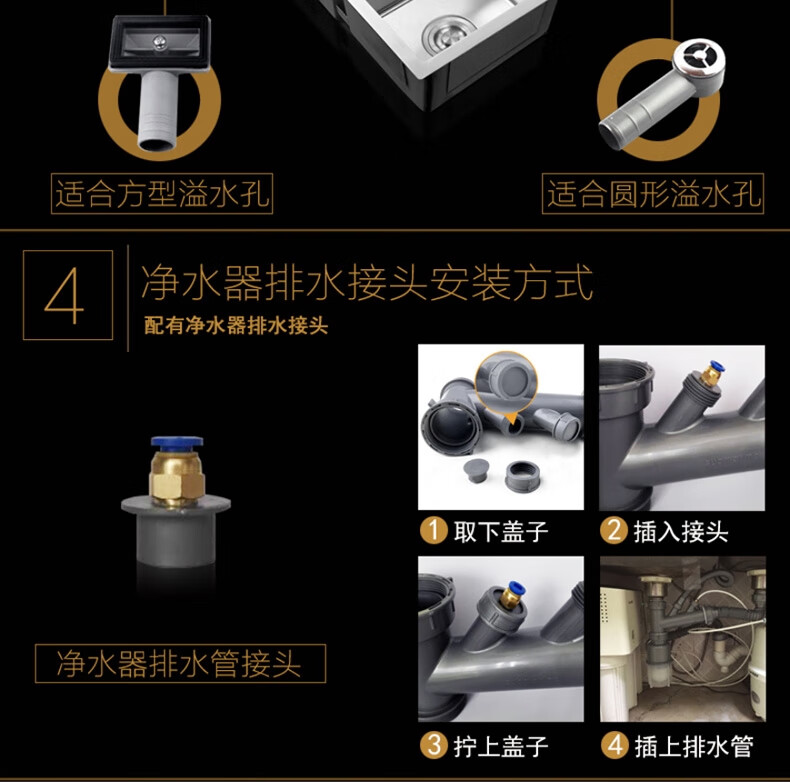 适合方型溢水孔

适合圆形溢水孔

4

净水器排水接头安装方式

配有净水器排水接头

净水器排水管接头

1 取下盖子

2 插入接头

3 拧上盖子

4 插上排水管