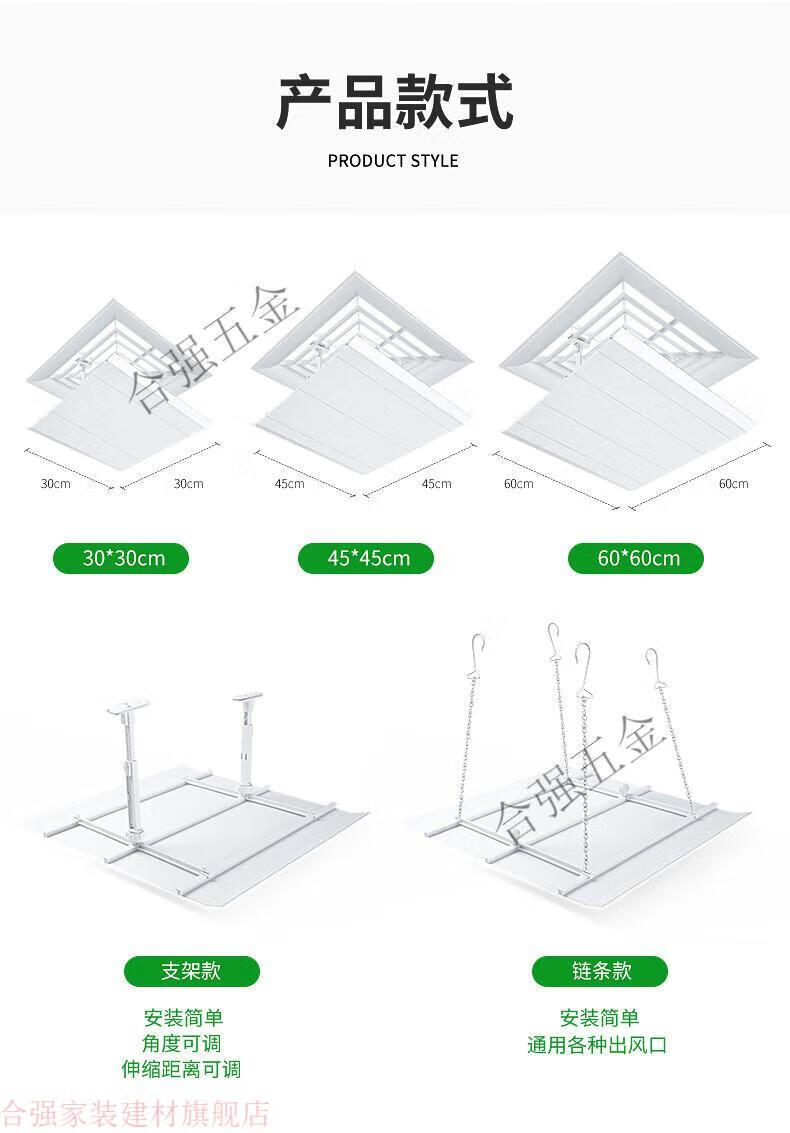 产品款式

PRODUCT STYLE

合强五金

30cm 30cm

45cm 45cm

60cm 60cm

30*30cm

45*45cm

60*60cm

合强五金

支架款

安装简单
角度可调
伸缩距离可调

链条款

安装简单
通用各种出风口

合强家装建材旗舰店