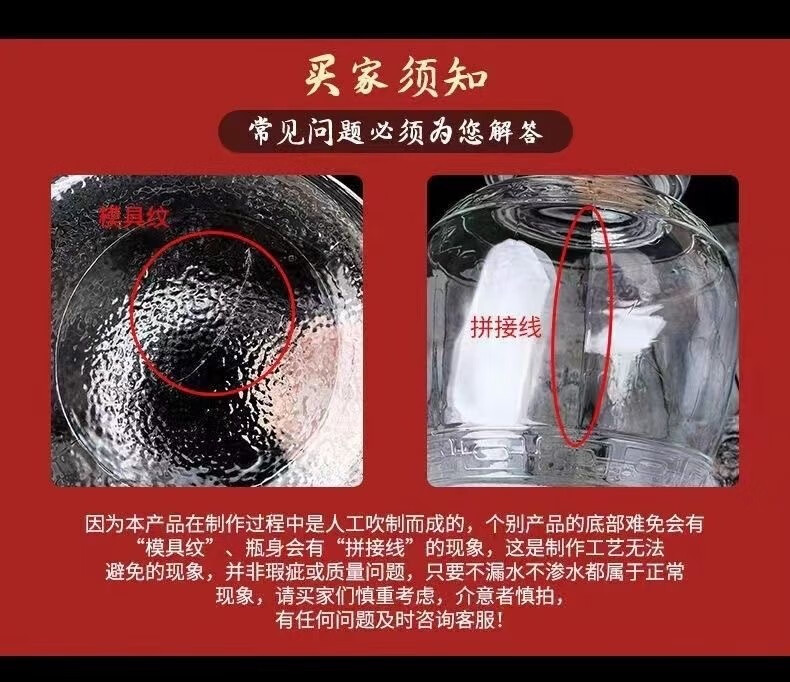 买家须知

常见问题必须为您解答

模具纹

拼接线

因为本产品在制作过程中是人工吹制而成的，个别产品的底部难免会有“模具纹”、瓶身会有“拼接线”的现象，这是制作工艺无法避免的现象，并非瑕疵或质量问题，只要不漏水不渗水都属于正常现象，请买家们慎重考虑，介意者慎拍，有任何问题及时咨询客服！