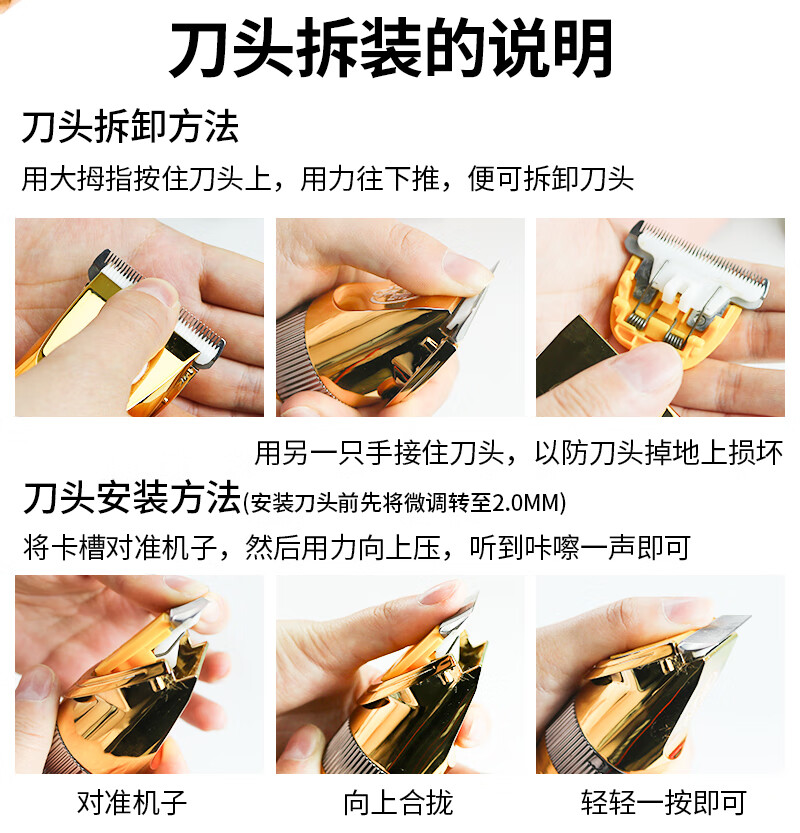 刀头拆装的说明

刀头拆卸方法

用大拇指按住刀头上，用力往下推，便可拆卸刀头

用另一只手接住刀头，以防刀头掉地上损坏

刀头安装方法(安装刀头前先将微调转至2.0MM)

将卡槽对准机子，然后用力向上压，听到咔嚓一声即可

对准机子

向上合拢

轻轻一按即可