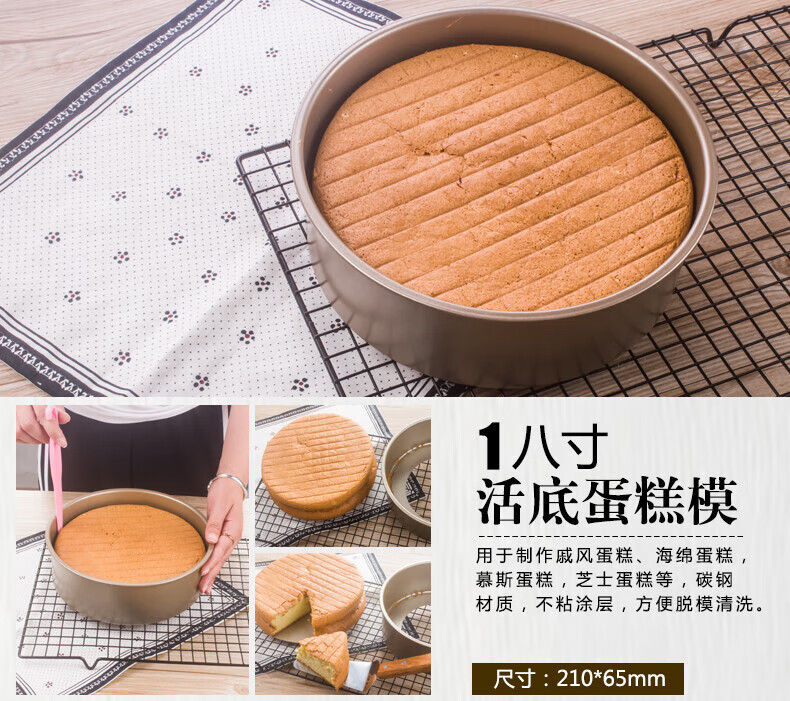 1八寸
活底蛋糕模

用于制作戚风蛋糕、海绵蛋糕，慕斯蛋糕，芝士蛋糕等，碳钢材质，不粘涂层，方便脱模清洗。

尺寸：210*65mm