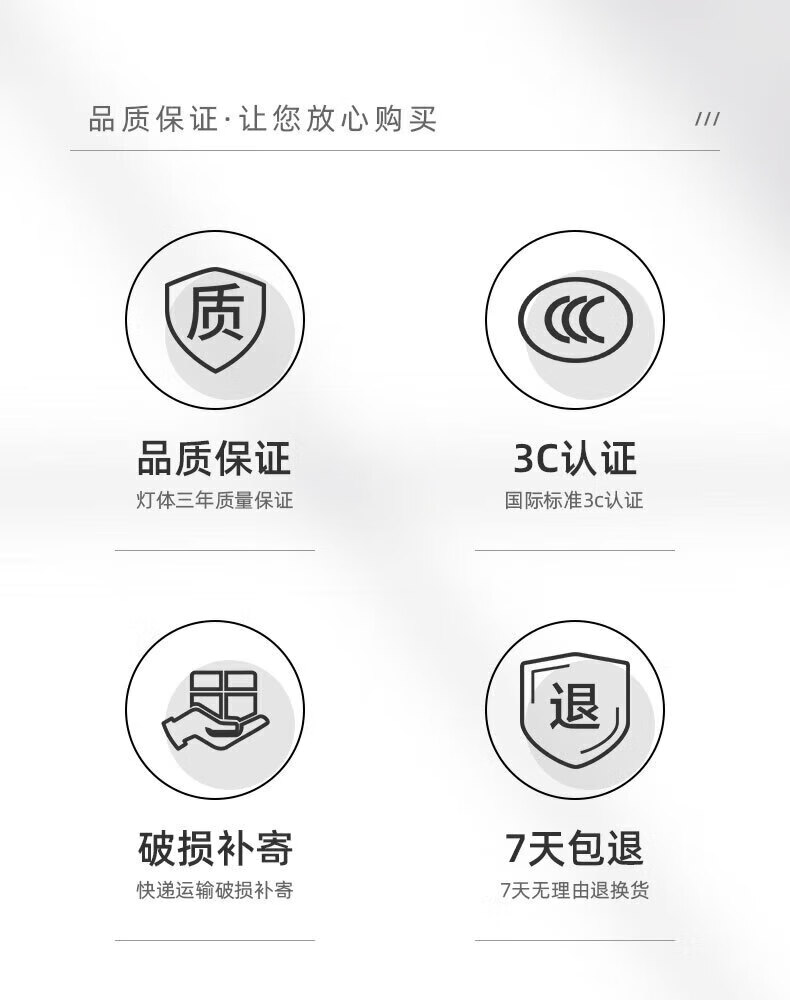 品质保证·让您放心购买 ///

质

品质保证

灯体三年质量保证

CCC

3C认证

国际标准3c认证

破损补寄

快递运输破损补寄

退

7天包退

7天无理由退换货