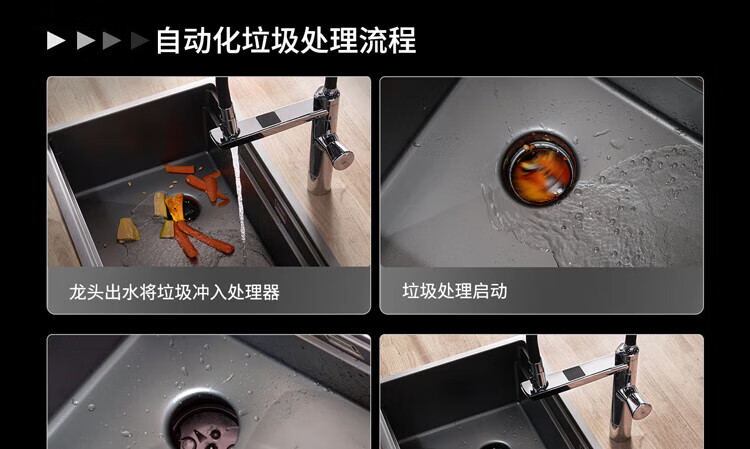 自动化垃圾处理流程

龙头出水将垃圾冲入处理器

垃圾处理启动