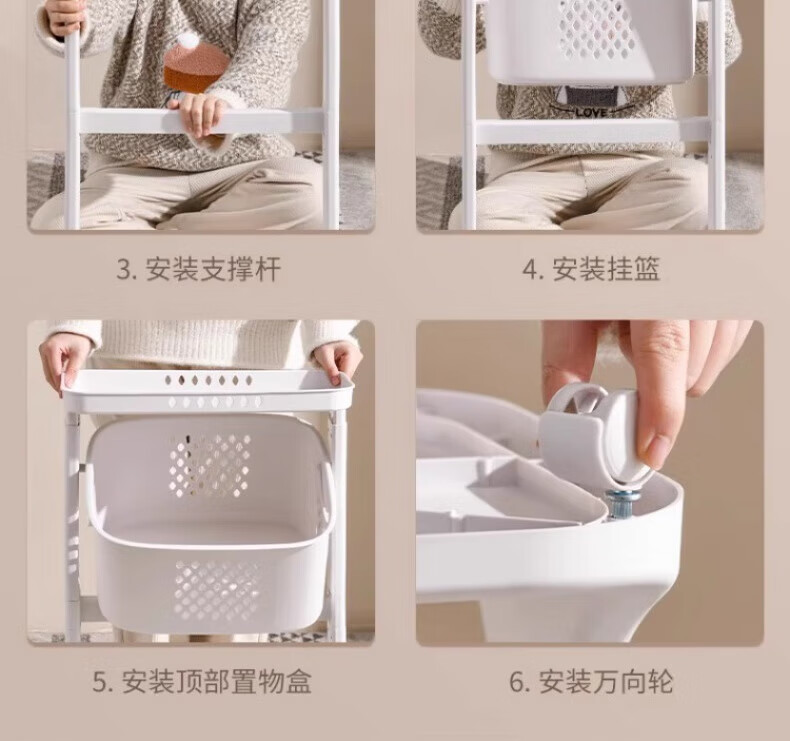 LOVE

3. 安装支撑杆

4. 安装挂篮

5. 安装顶部置物盒

6. 安装万向轮