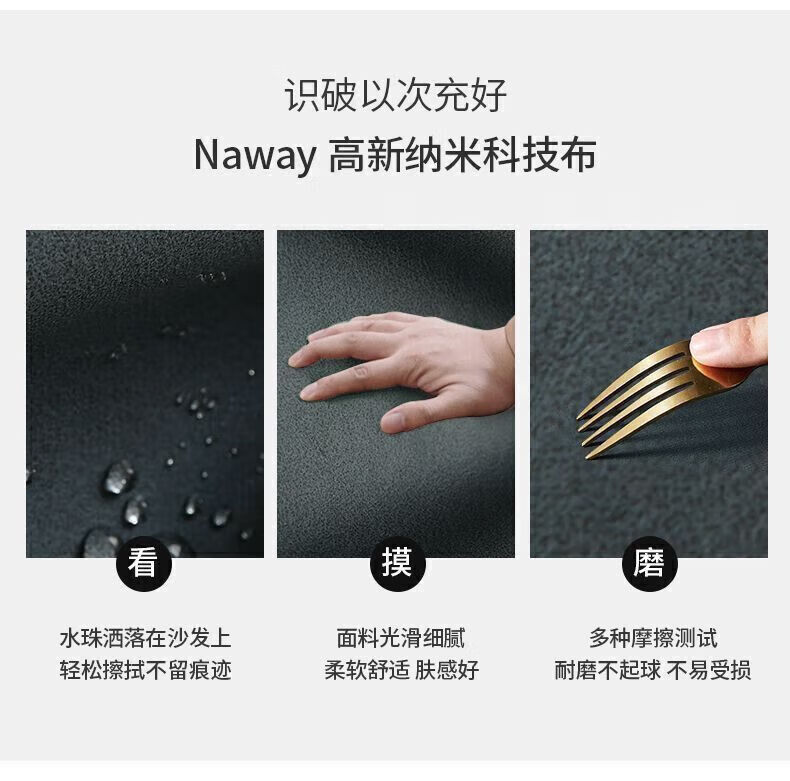 识破以次充好
Naway 高新纳米科技布

看

水珠洒落在沙发上
轻松擦拭不留痕迹

摸

面料光滑细腻
柔软舒适 肤感好

磨

多种摩擦测试
耐磨不起球 不易受损