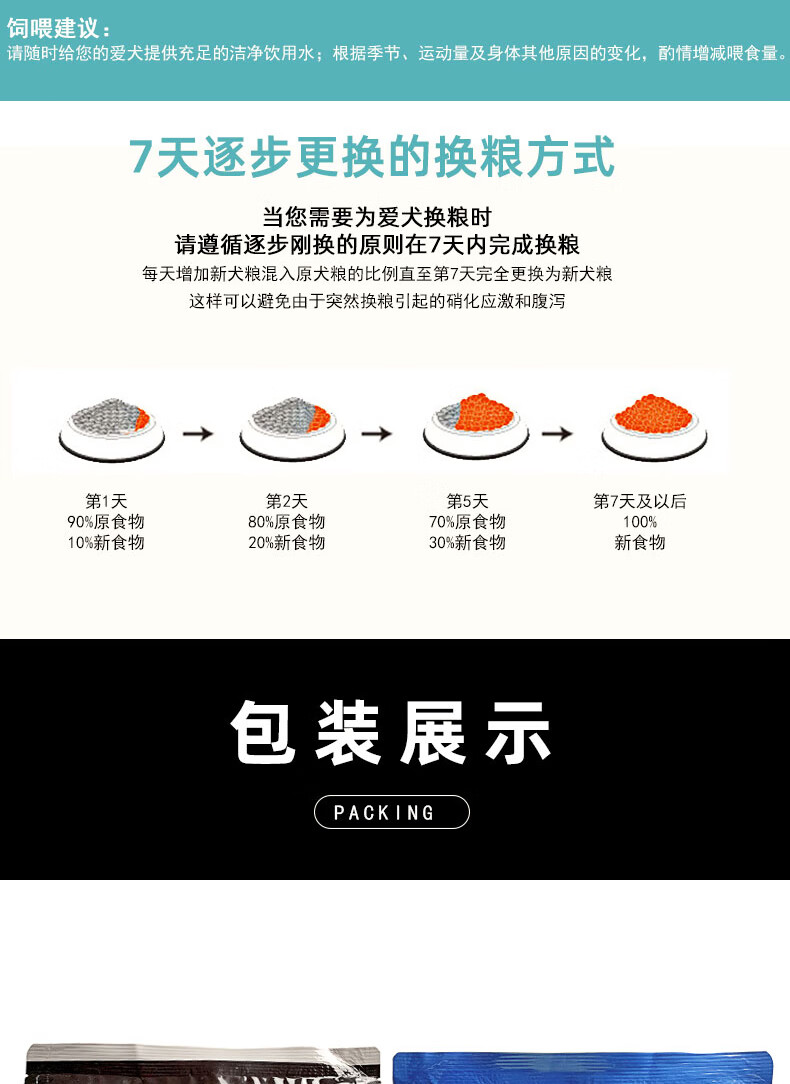 饲喂建议：
请随时给您的爱犬提供充足的洁净饮用水；根据季节、运动量及身体其他原因的变化，酌情增减喂食量。

7天逐步更换的换粮方式

当您需要为爱犬换粮时
请遵循逐步刚换的原则在7天内完成换粮
每天增加新犬粮混入原犬粮的比例直至第7天完全更换为新犬粮
这样可以避免由于突然换粮引起的硝化应激和腹泻

第1天
90%原食物
10%新食物

第2天
80%原食物
20%新食物

第5天
70%原食物
30%新食物

第7天及以后
100%
新食物

包装展示

PACKING