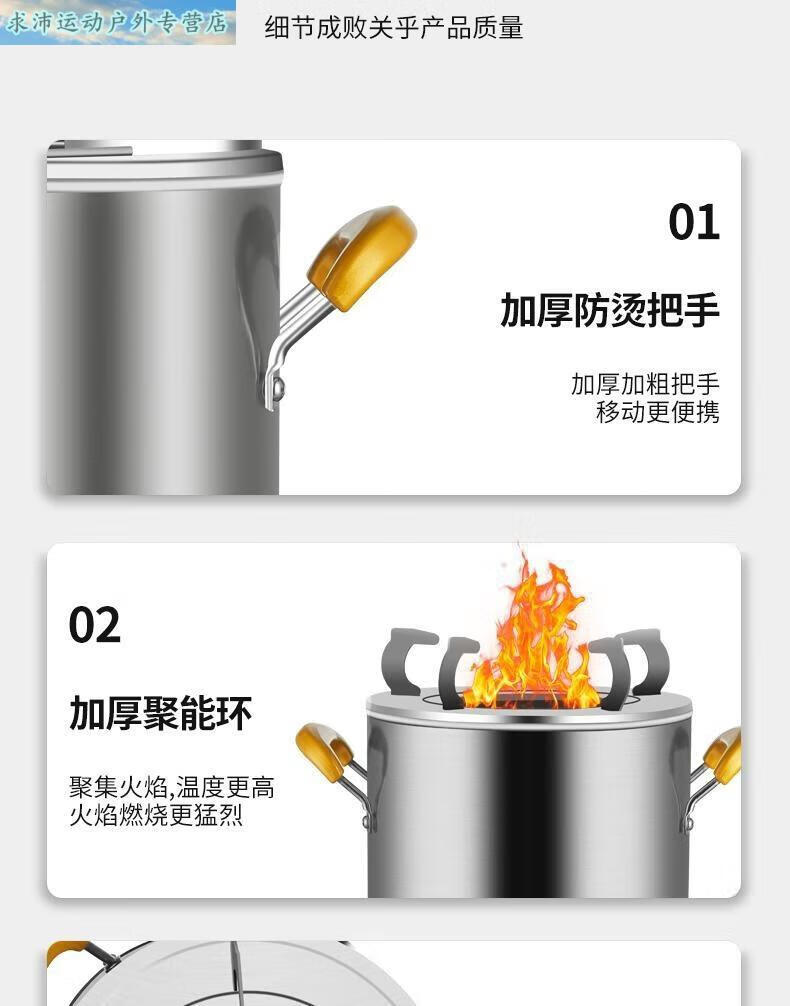 求沛运动户外专营店

细节成败关乎产品质量

01

加厚防烫把手

加厚加粗把手
移动更便携

02

加厚聚能环

聚集火焰,温度更高
火焰燃烧更猛烈