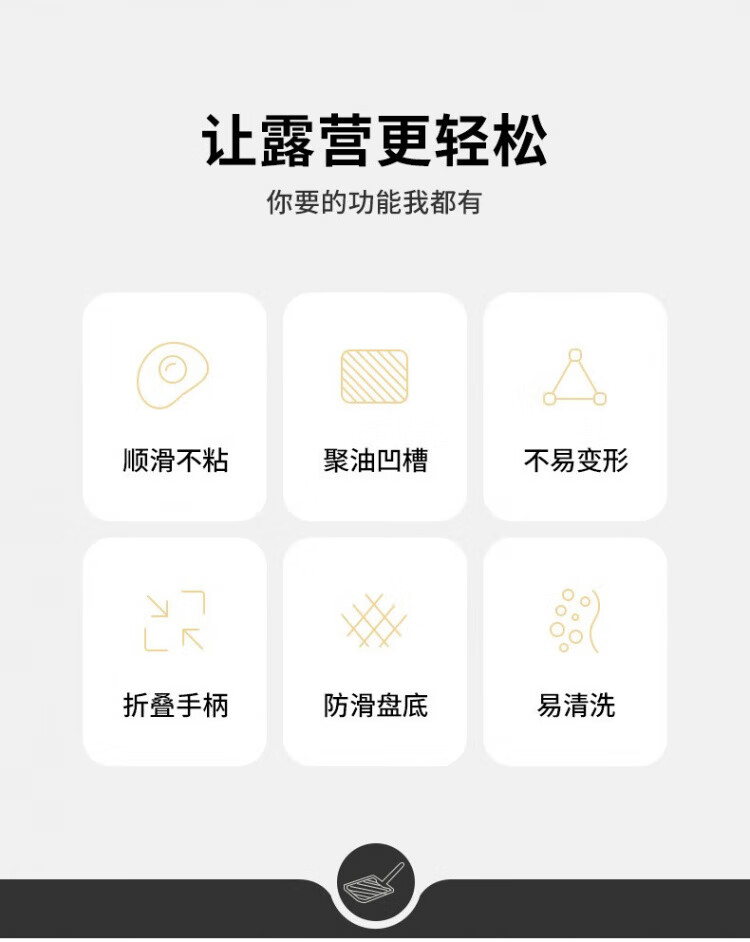 让露营更轻松

你要的功能我都有

顺滑不粘

聚油凹槽

不易变形

折叠手柄

防滑盘底

易清洗