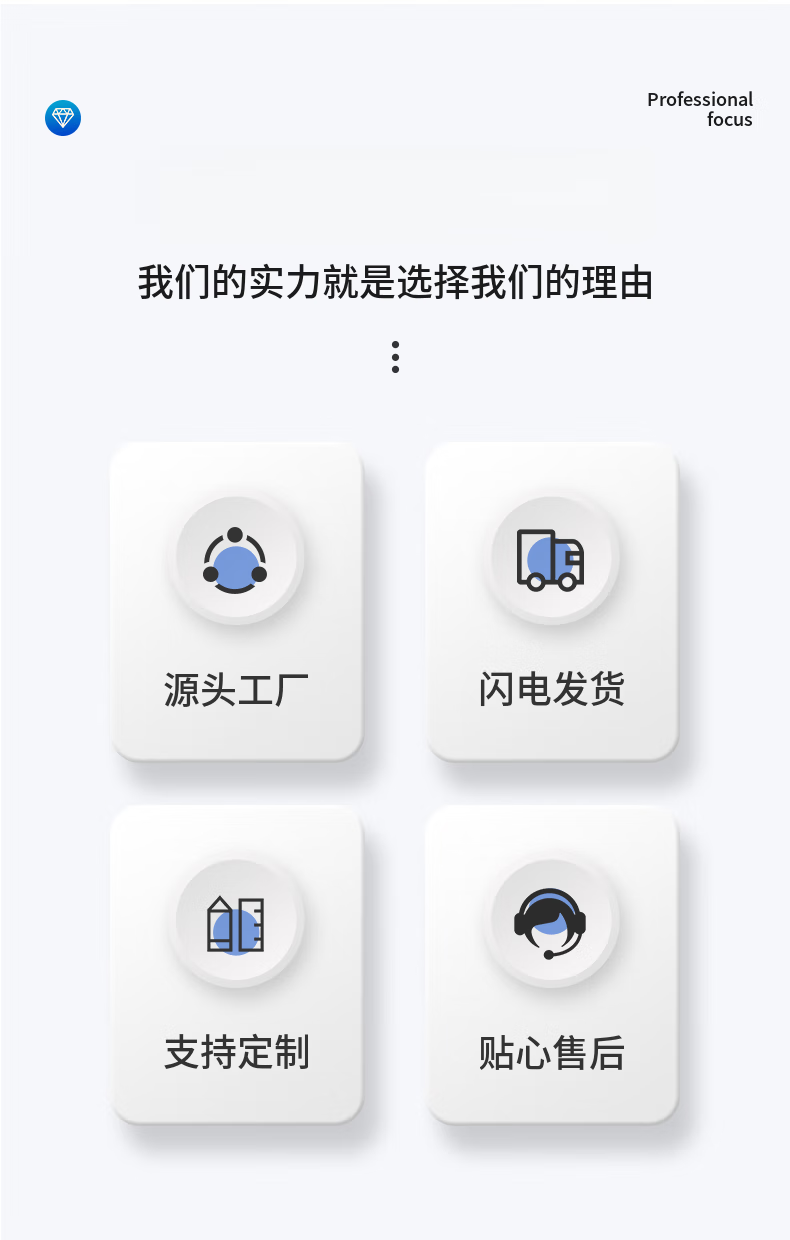 Professional
focus

我们的实力就是选择我们的理由

源头工厂

闪电发货

支持定制

贴心售后