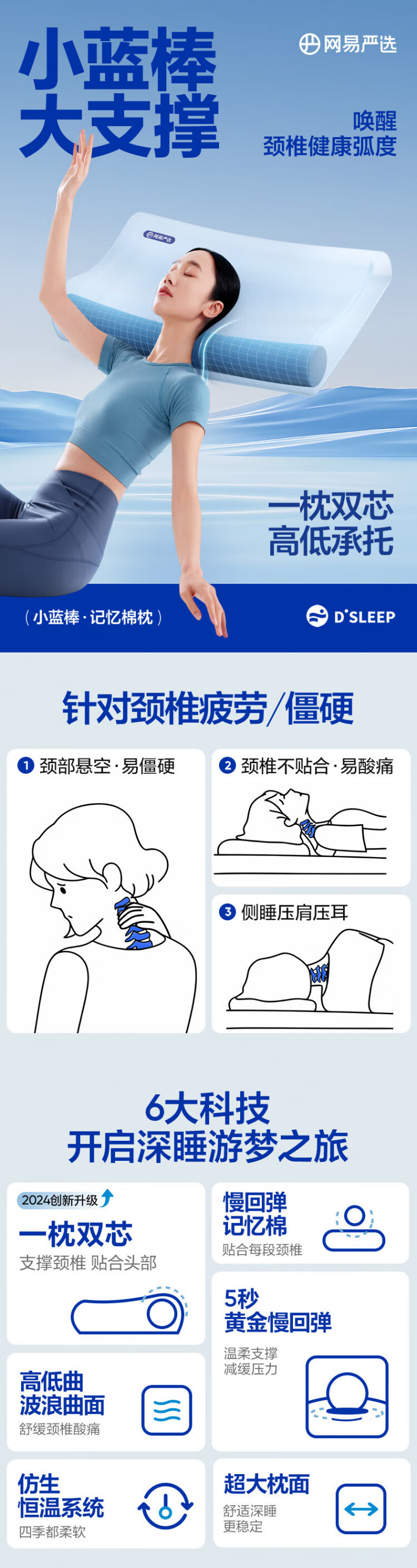 小蓝棒
大支撑

网易严选

唤醒
颈椎健康弧度

网易严选

一枕双芯
高低承托

（小蓝棒·记忆棉枕）

D'SLEEP

针对颈椎疲劳/僵硬

1 颈部悬空·易僵硬

2 颈椎不贴合·易酸痛

3 侧睡压肩压耳

6大科技
开启深睡游梦之旅

2024创新升级

一枕双芯
支撑颈椎 贴合头部

慢回弹
记忆棉
贴合每段颈椎

5秒
黄金慢回弹
温柔支撑
减缓压力

高低曲
波浪曲面
舒缓颈椎酸痛

仿生
恒温系统
四季都柔软

超大枕面
舒适深睡
更稳定