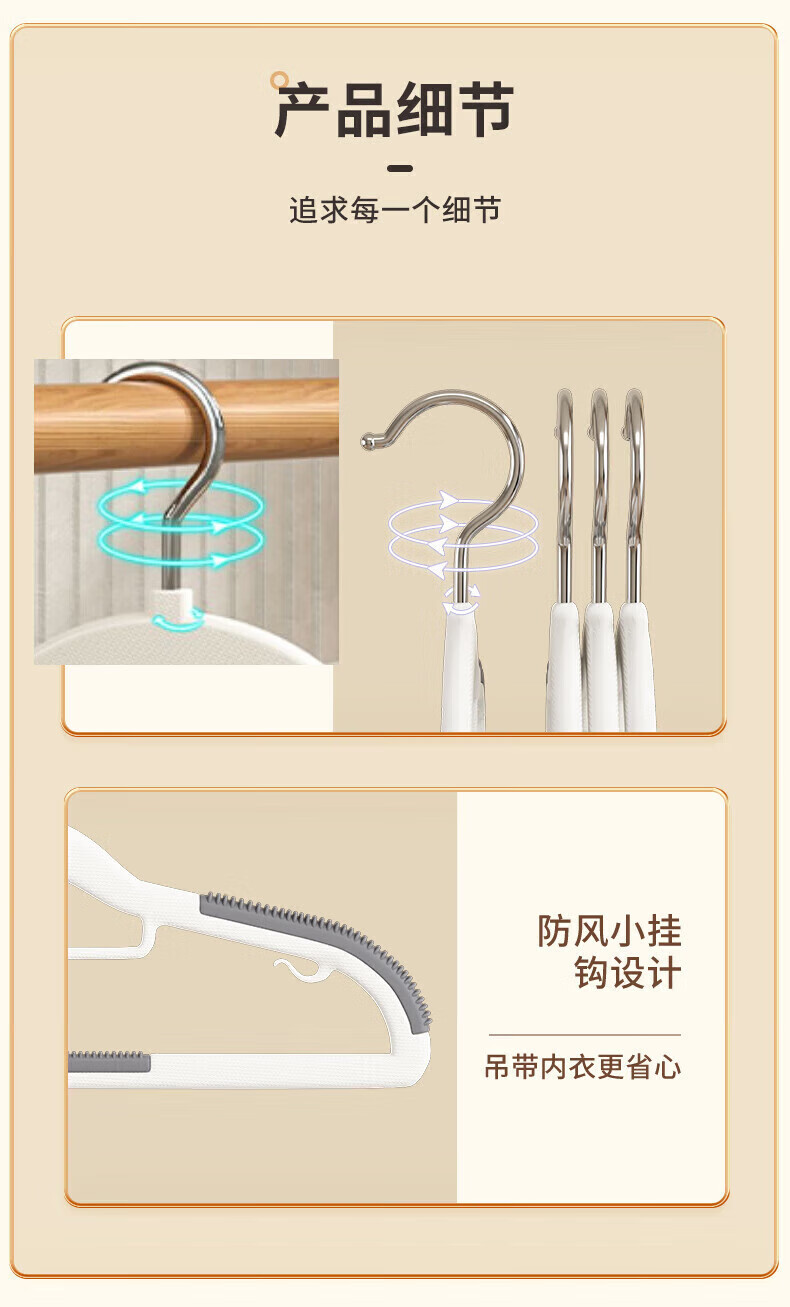 产品细节

追求每一个细节

防风小挂钩设计

吊带内衣更省心