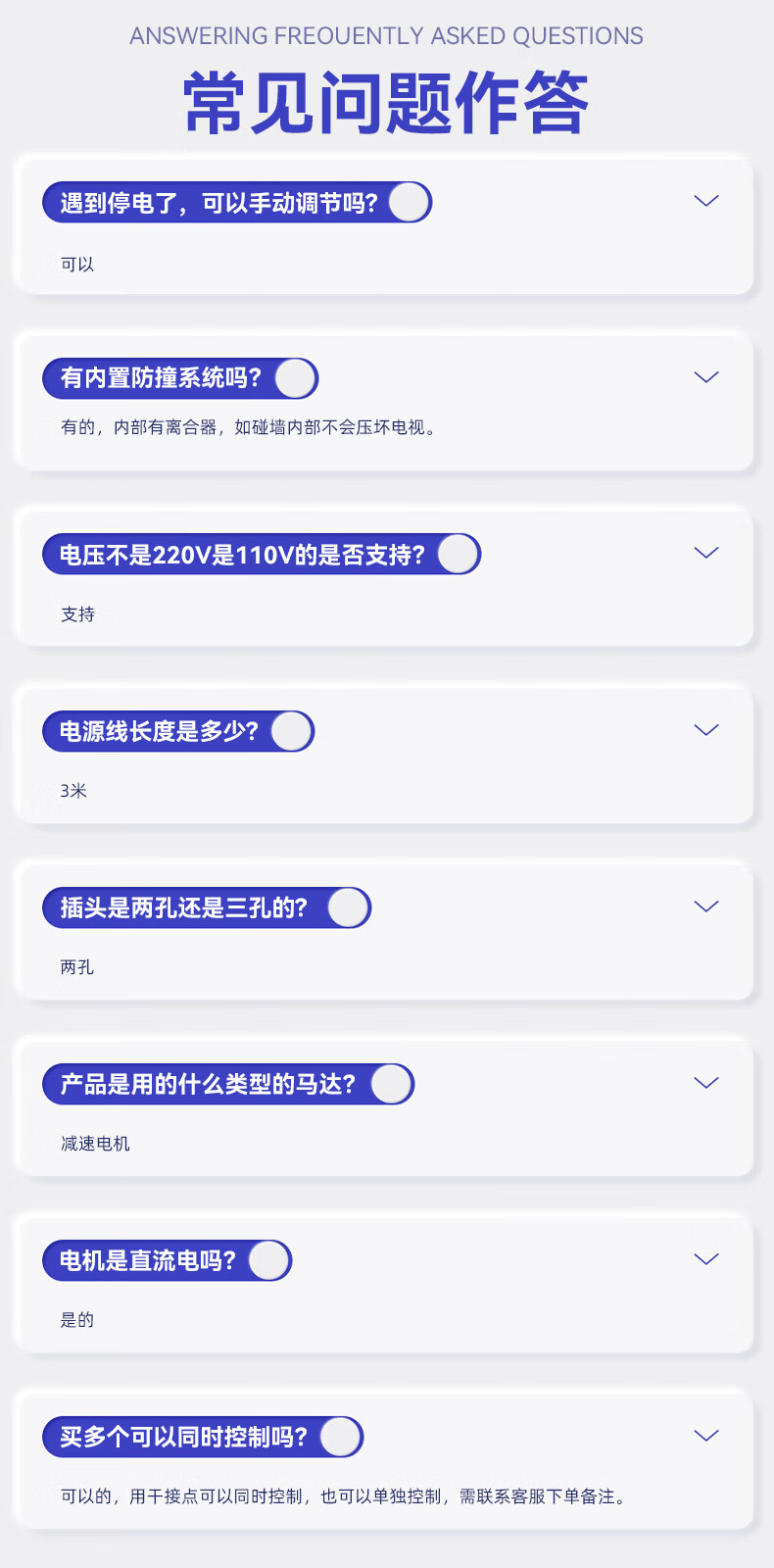 ANSWERING FREOUENTLY ASKED QUESTIONS

常见问题作答

遇到停电了，可以手动调节吗?

可以

有内置防撞系统吗?

有的，内部有离合器，如碰墙内部不会压坏电视。

电压不是220V是110V的是否支持?

支持

电源线长度是多少?

3米

插头是两孔还是三孔的?

两孔

产品是用的什么类型的马达?

减速电机

电机是直流电吗?

是的

买多个可以同时控制吗?

可以的，用干接点可以同时控制，也可以单独控制，需联系客服下单备注。