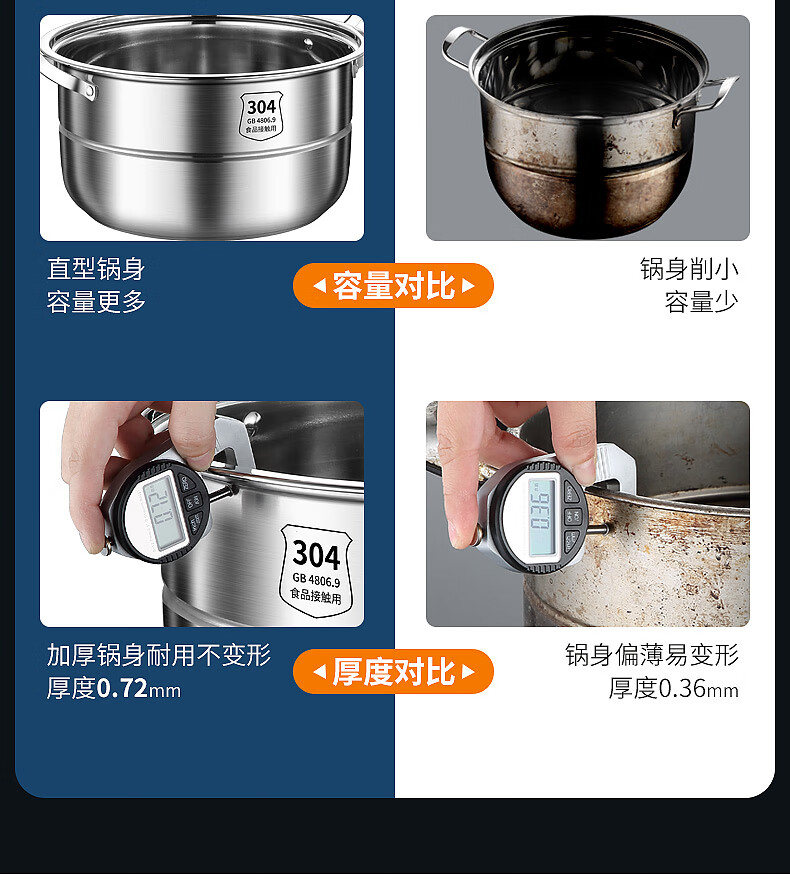 304
GB 4806.9
食品接触用

直型锅身
容量更多

容量对比

锅身削小
容量少

0.72

304
GB 4806.9
食品接触用

0.36

加厚锅身耐用不变形
厚度0.72mm

厚度对比

锅身偏薄易变形
厚度0.36mm