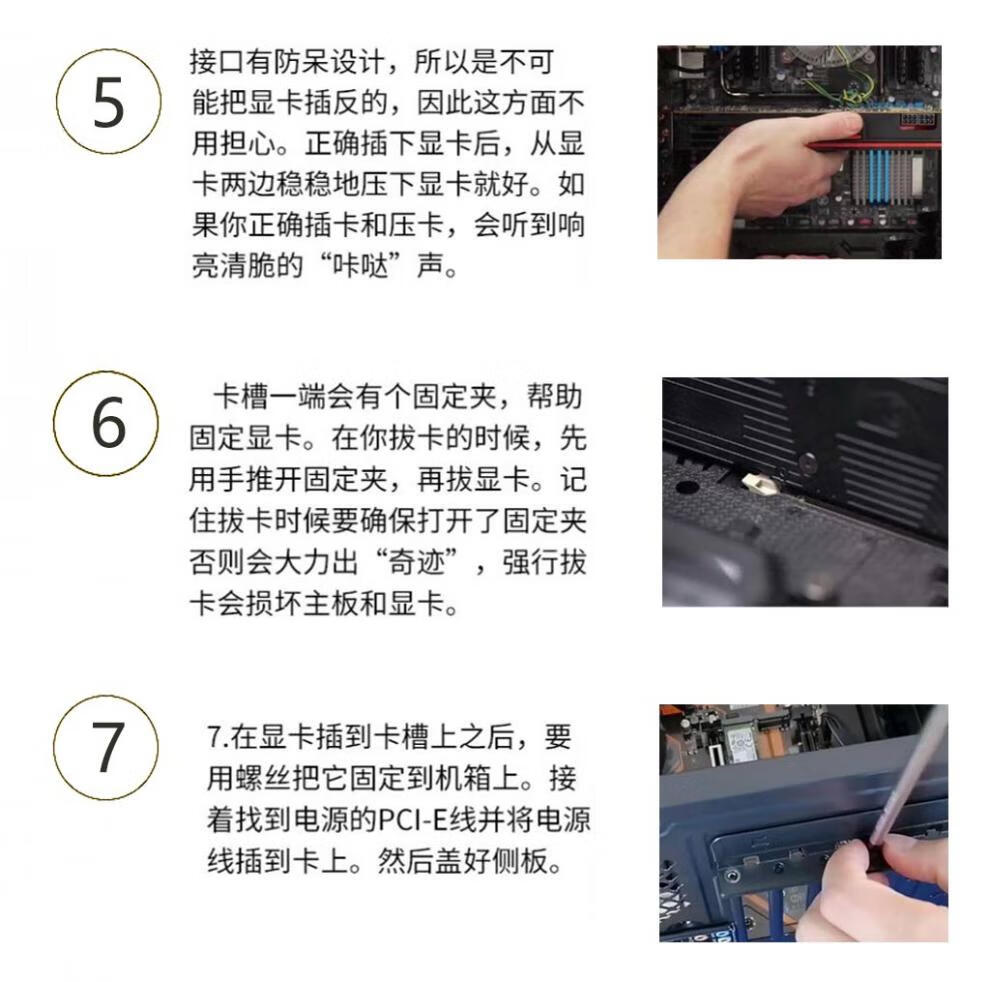 5

接口有防呆设计，所以是不可能把显卡插反的，因此这方面不用担心。正确插下显卡后，从显卡两边稳稳地压下显卡就好。如果你正确插卡和压卡，会听到响亮清脆的“咔哒”声。

6

卡槽一端会有个固定夹，帮助固定显卡。在你拔卡的时候，先用手推开固定夹，再拔显卡。记住拔卡时候要确保打开了固定夹否则会大力出“奇迹”，强行拔卡会损坏主板和显卡。

7

7.在显卡插到卡槽上之后，要用螺丝把它固定到机箱上。接着找到电源的PCI-E线并将电源线插到卡上。然后盖好侧板。