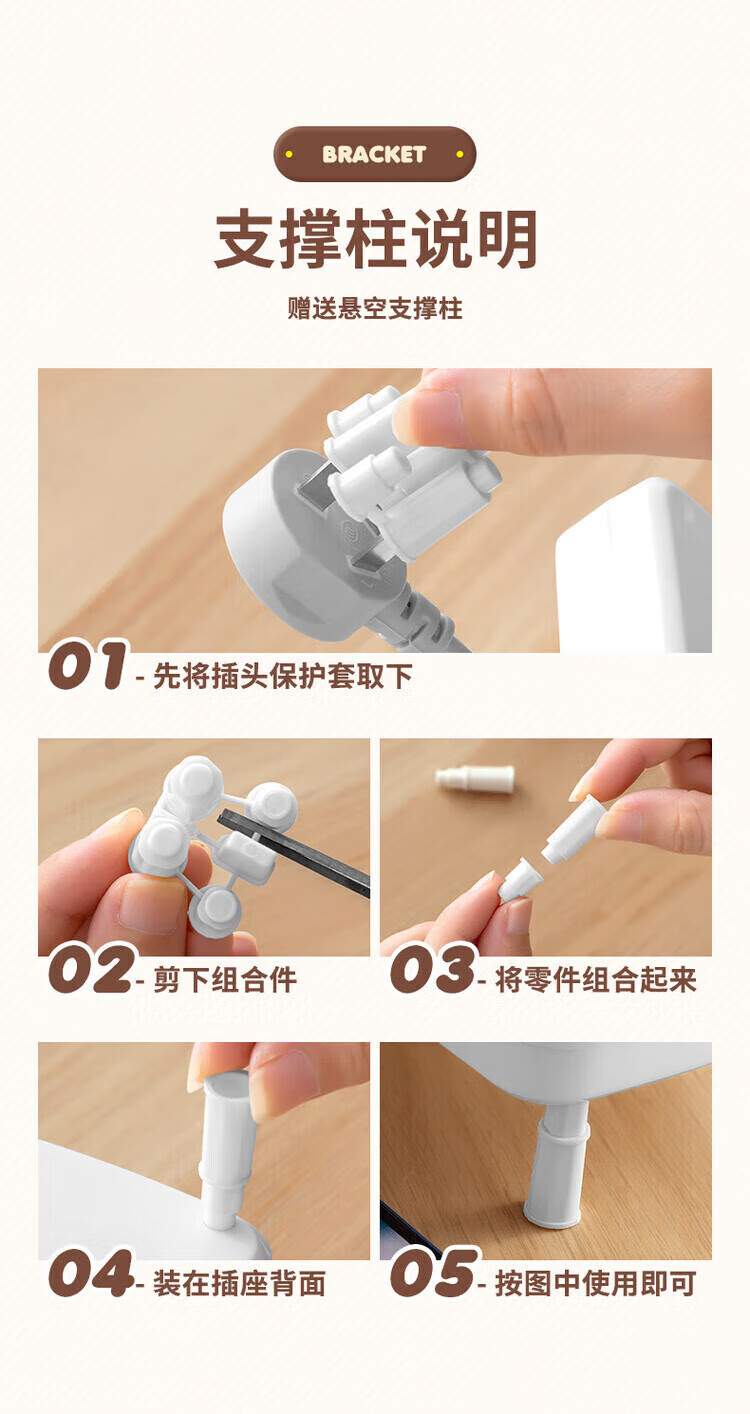 BRACKET

支撑柱说明

赠送悬空支撑柱

01 - 先将插头保护套取下

02 - 剪下组合件

03 - 将零件组合起来

04 - 装在插座背面

05 - 按图中使用即可