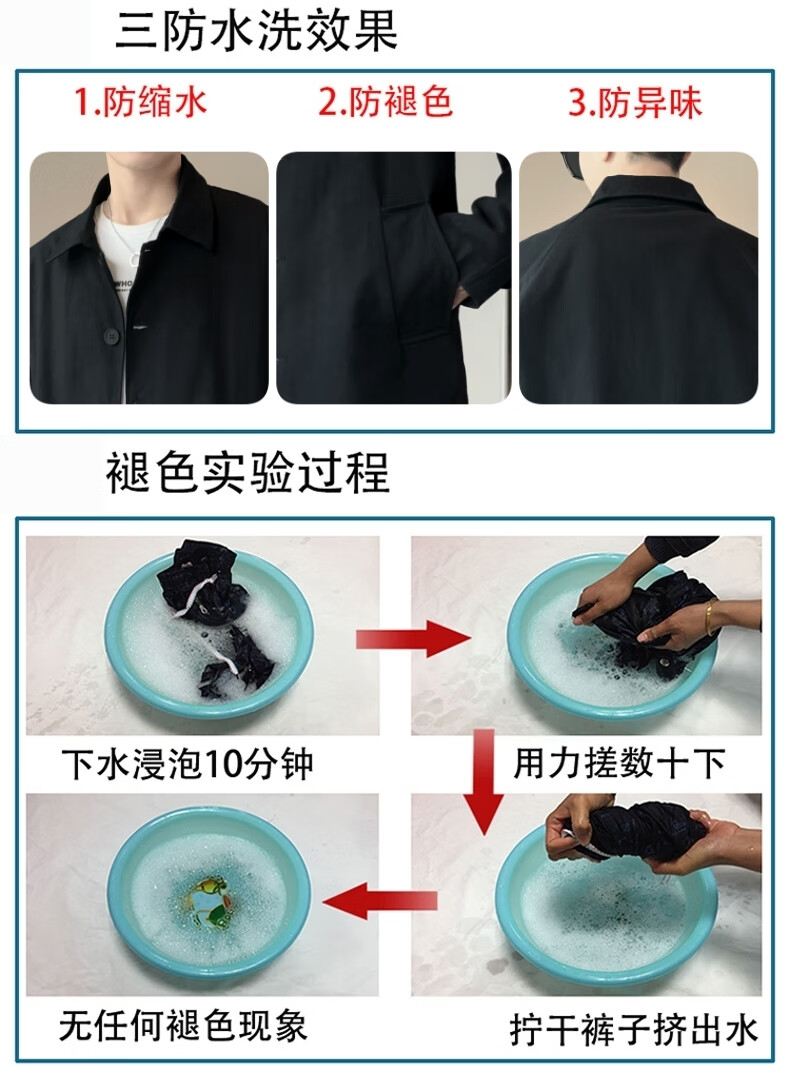 三防水洗效果

1.防缩水

2.防褪色

3.防异味

褪色实验过程

下水浸泡10分钟

用力搓数十下

拧干裤子挤出水

无任何褪色现象