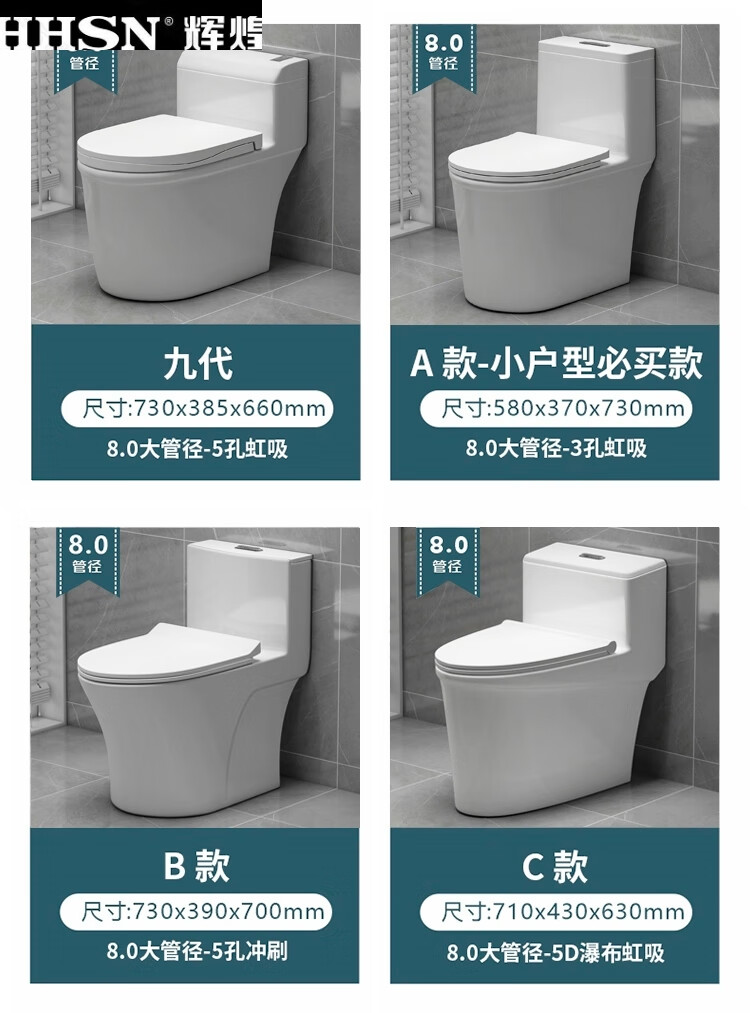 HHSN® 辉煌

管径

九代
尺寸:730x385x660mm
8.0大管径-5孔虹吸

8.0
管径

A 款-小户型必买款
尺寸:580x370x730mm
8.0大管径-3孔虹吸

8.0
管径

B 款
尺寸:730x390x700mm
8.0大管径-5孔冲刷

8.0
管径

C 款
尺寸:710x430x630mm
8.0大管径-5D瀑布虹吸