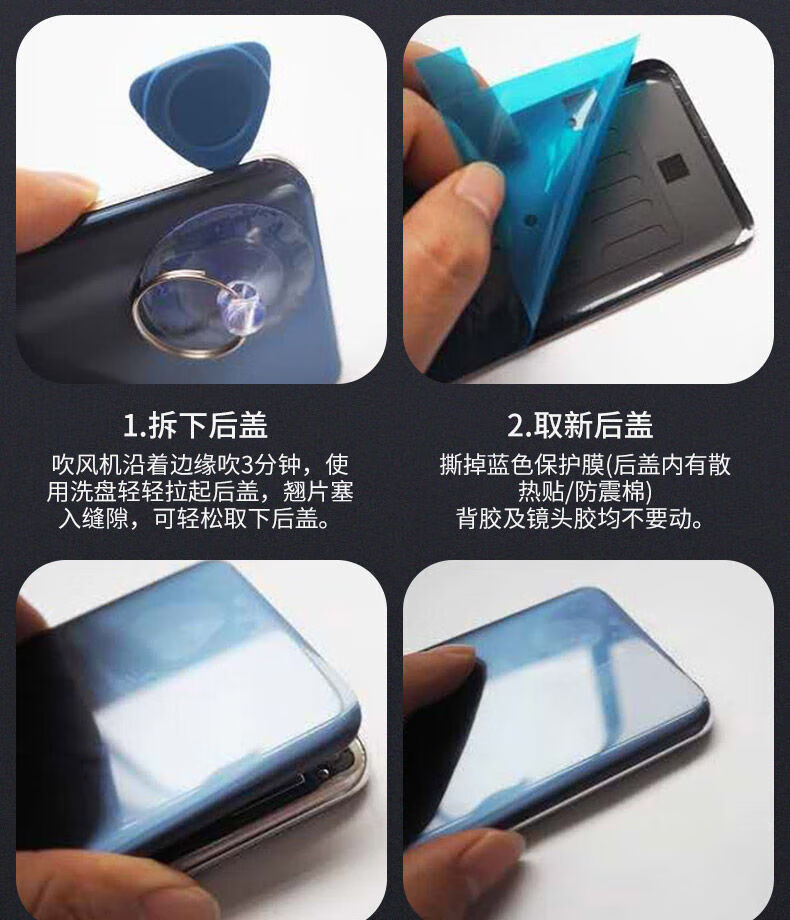 1.拆下后盖

吹风机沿着边缘吹3分钟，使用洗盘轻轻拉起后盖，翘片塞入缝隙，可轻松取下后盖。

2.取新后盖

撕掉蓝色保护膜(后盖内有散热贴/防震棉)
背胶及镜头胶均不要动。