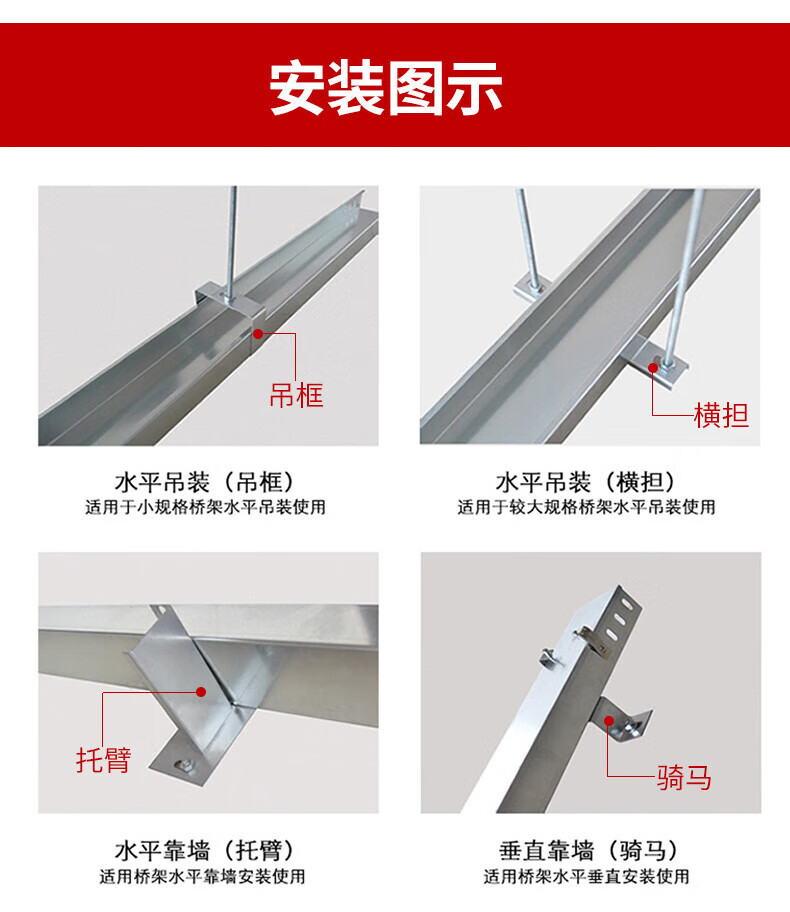 安装图示

吊框

水平吊装（吊框）
适用于小规格桥架水平吊装使用

横担

水平吊装（横担）
适用于较大规格桥架水平吊装使用

托臂

水平靠墙（托臂）
适用桥架水平靠墙安装使用

骑马

垂直靠墙（骑马）
适用桥架水平垂直安装使用