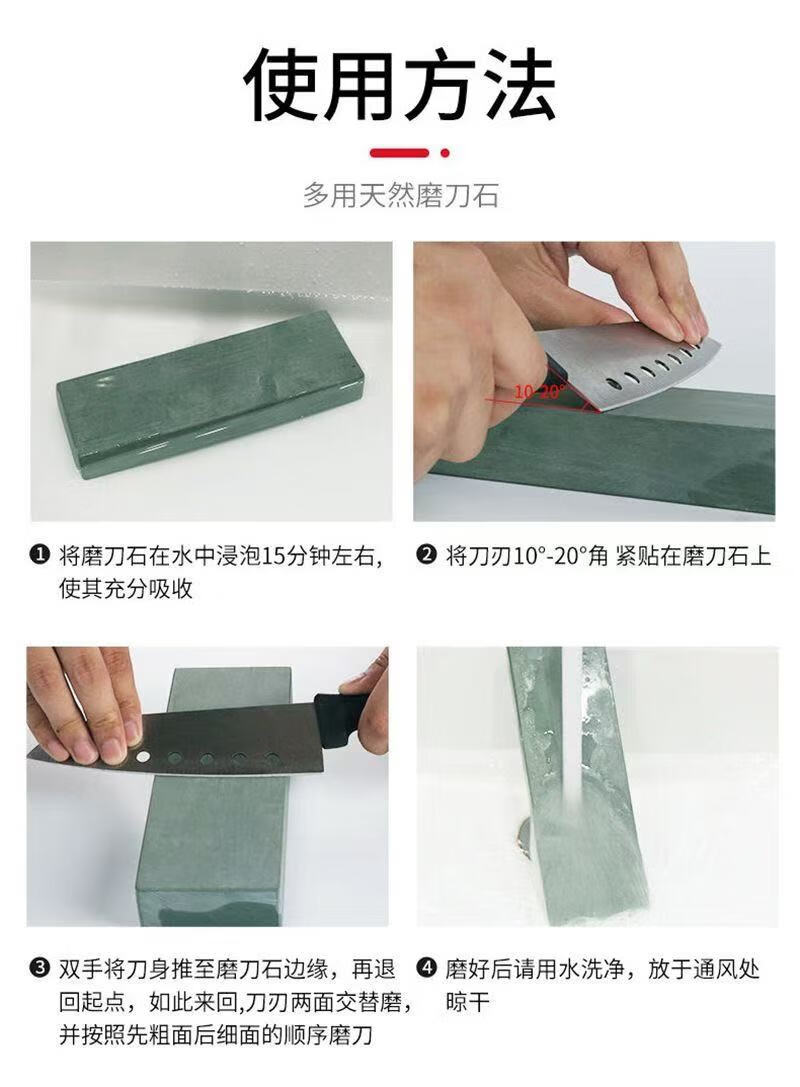 使用方法

多用天然磨刀石

10-20°

❶ 将磨刀石在水中浸泡15分钟左右,使其充分吸收

❷ 将刀刃10°-20°角 紧贴在磨刀石上

❸ 双手将刀身推至磨刀石边缘，再退回起点，如此来回,刀刃两面交替磨，并按照先粗面后细面的顺序磨刀

❹ 磨好后请用水洗净，放于通风处晾干