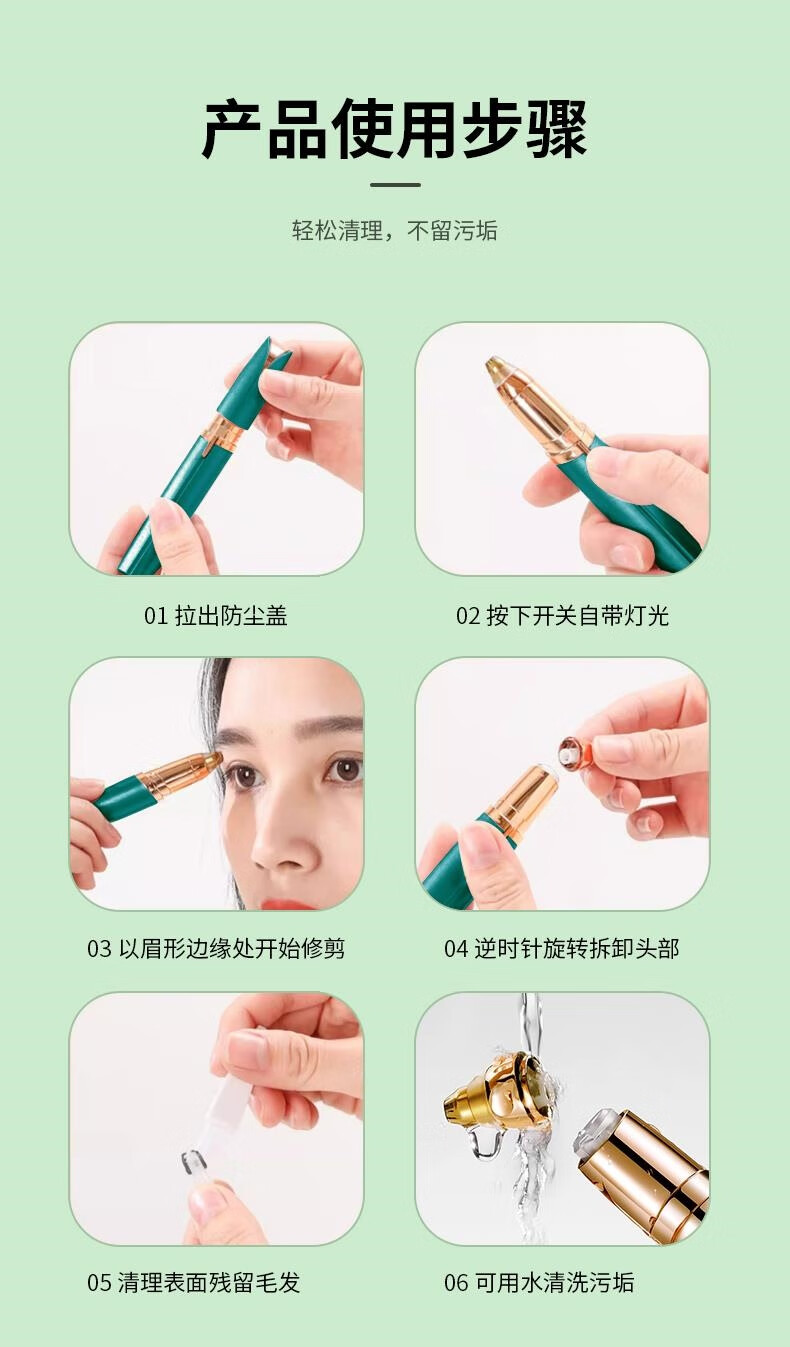 产品使用步骤

轻松清理，不留污垢

01 拉出防尘盖

02 按下开关自带灯光

03 以眉形边缘处开始修剪

04 逆时针旋转拆卸头部

05 清理表面残留毛发

06 可用水清洗污垢