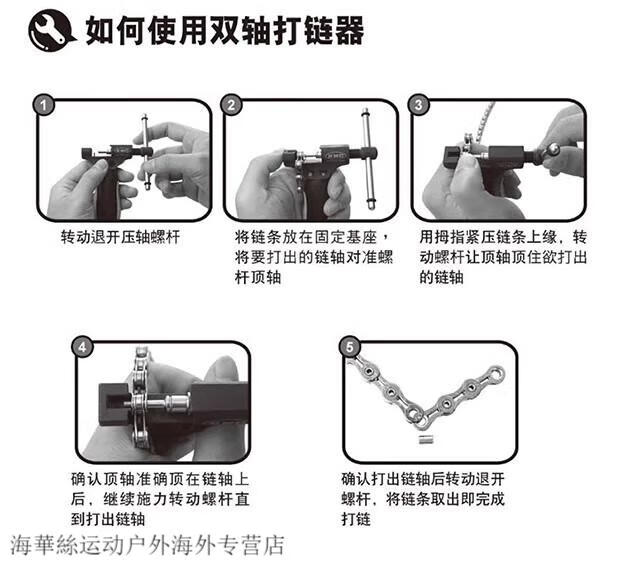 如何使用双轴打链器

1
转动退开压轴螺杆

2
将链条放在固定基座，将要打出的链轴对准螺杆顶轴

3
用拇指紧压链条上缘，转动螺杆让顶轴顶住欲打出的链轴

4
确认顶轴准确顶在链轴上后，继续施力转动螺杆直到打出链轴

5
确认打出链轴后转动退开螺杆，将链条取出即完成打链

海華絲运动户外海外专营店