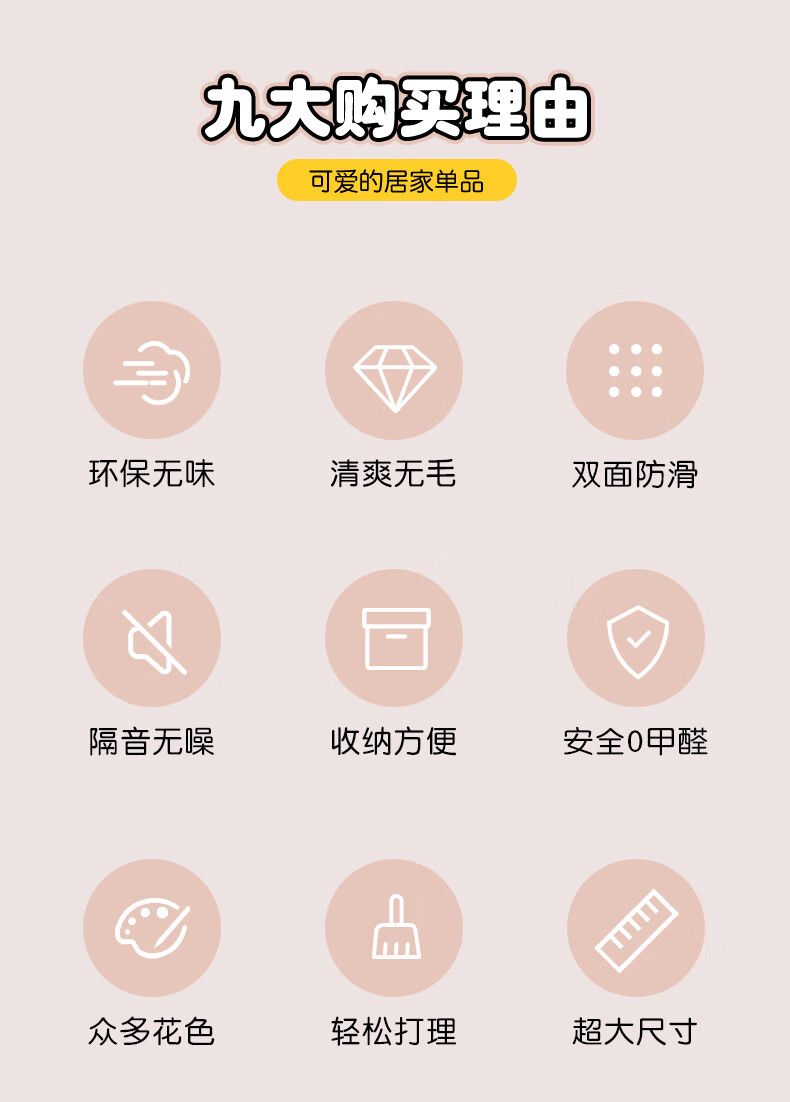 九大购买理由

可爱的居家单品

环保无味

清爽无毛

双面防滑

隔音无噪

收纳方便

安全0甲醛

众多花色

轻松打理

超大尺寸