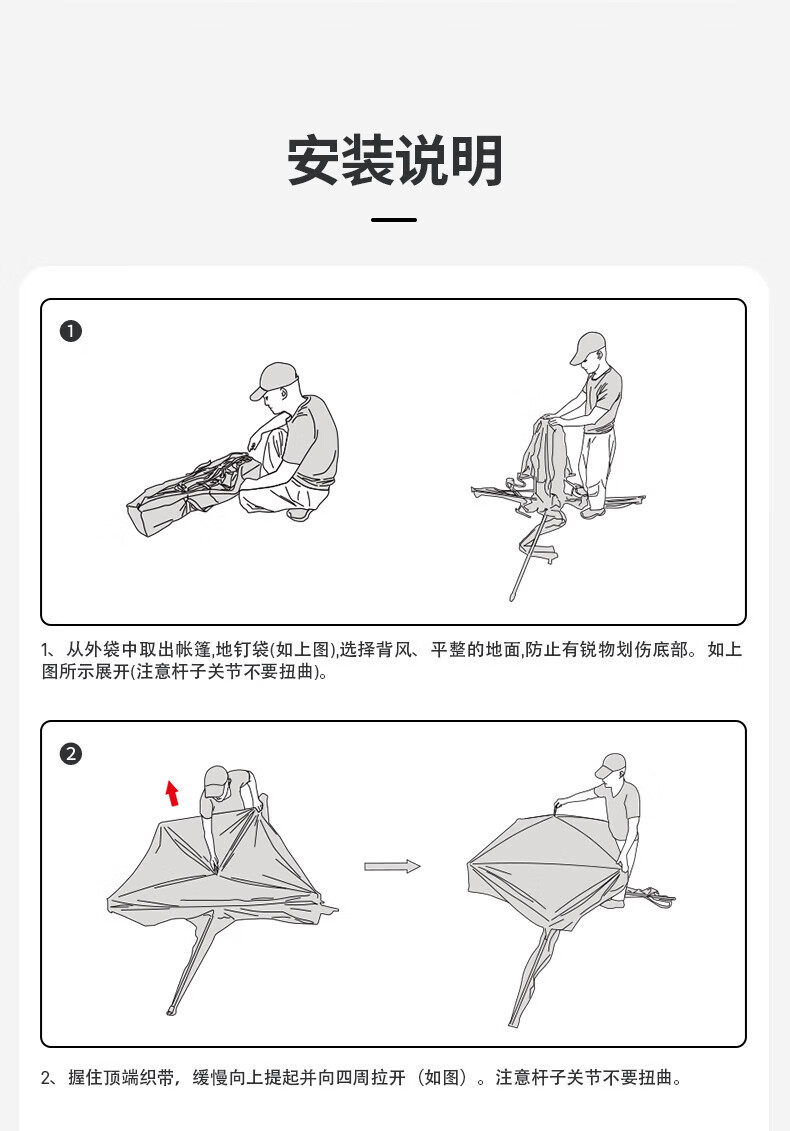 安装说明

1

1、从外袋中取出帐篷,地钉袋(如上图),选择背风、平整的地面,防止有锐物划伤底部。如上图所示展开(注意杆子关节不要扭曲)。

2

2、握住顶端织带，缓慢向上提起并向四周拉开（如图）。注意杆子关节不要扭曲。