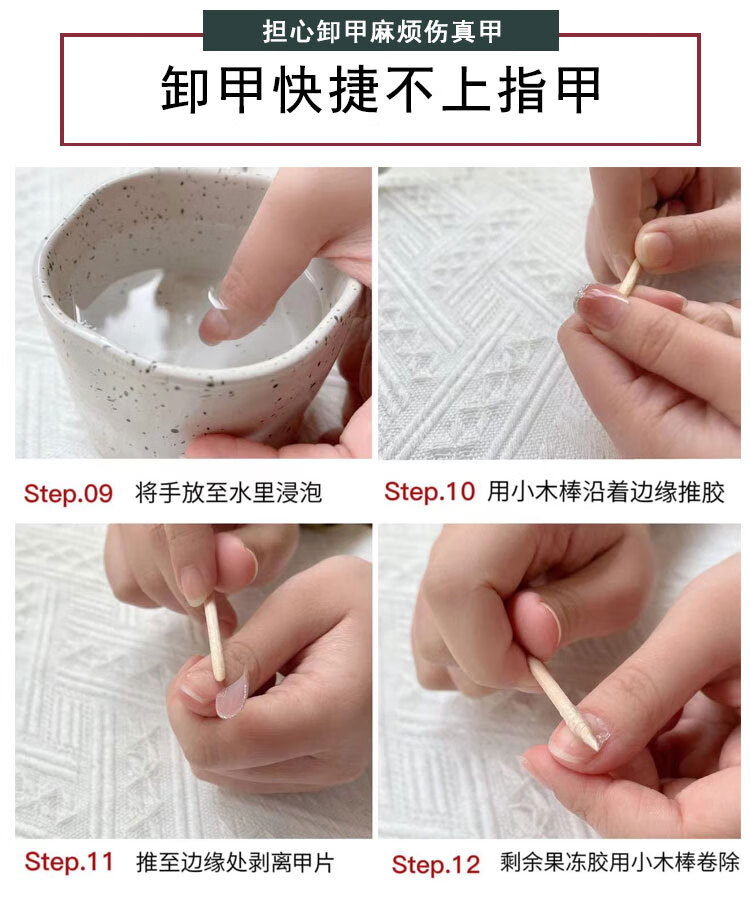 担心卸甲麻烦伤真甲

卸甲快捷不上指甲

Step.09 将手放至水里浸泡

Step.10 用小木棒沿着边缘推胶

Step.11 推至边缘处剥离甲片

Step.12 剩余果冻胶用小木棒卷除