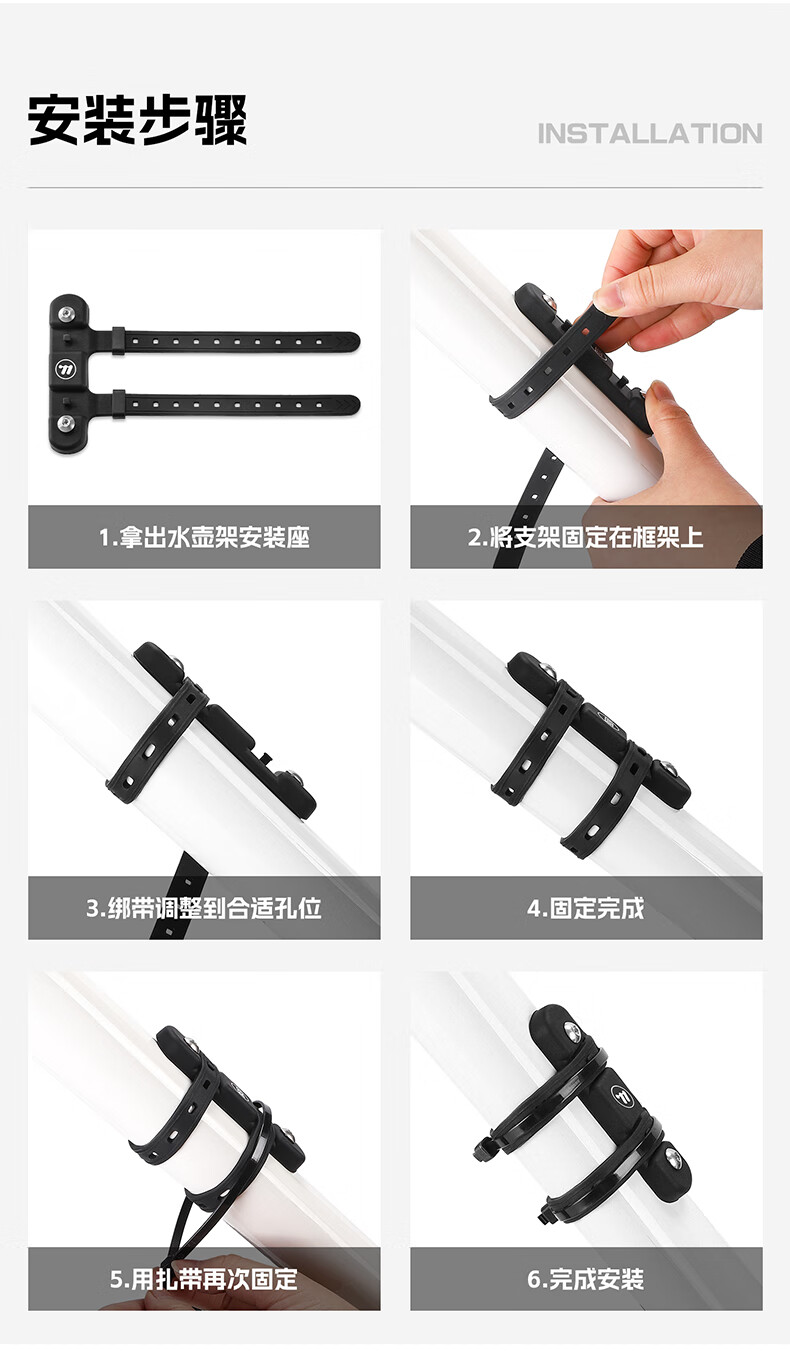 安装步骤

INSTALLATION

1.拿出水壶架安装座

2.将支架固定在框架上

3.绑带调整到合适孔位

4.固定完成

5.用扎带再次固定

6.完成安装