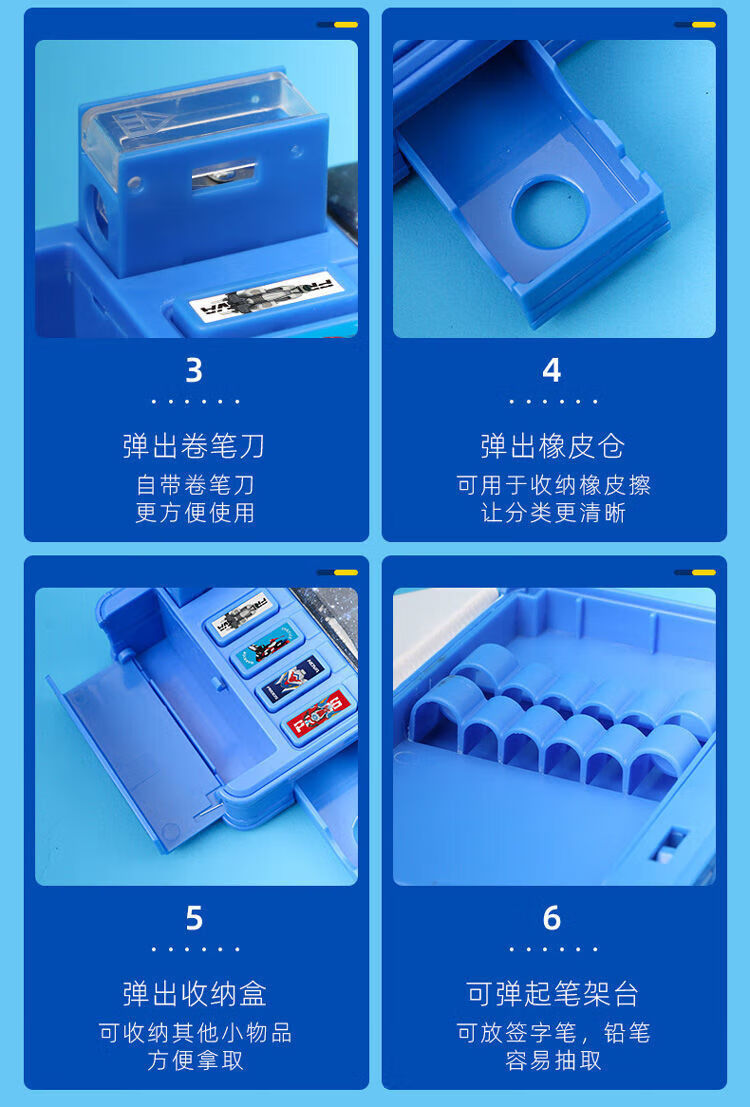 3

弹出卷笔刀

自带卷笔刀
更方便使用

4

弹出橡皮仓

可用于收纳橡皮擦
让分类更清晰

5

弹出收纳盒

可收纳其他小物品
方便拿取

6

可弹起笔架台

可放签字笔，铅笔
容易抽取