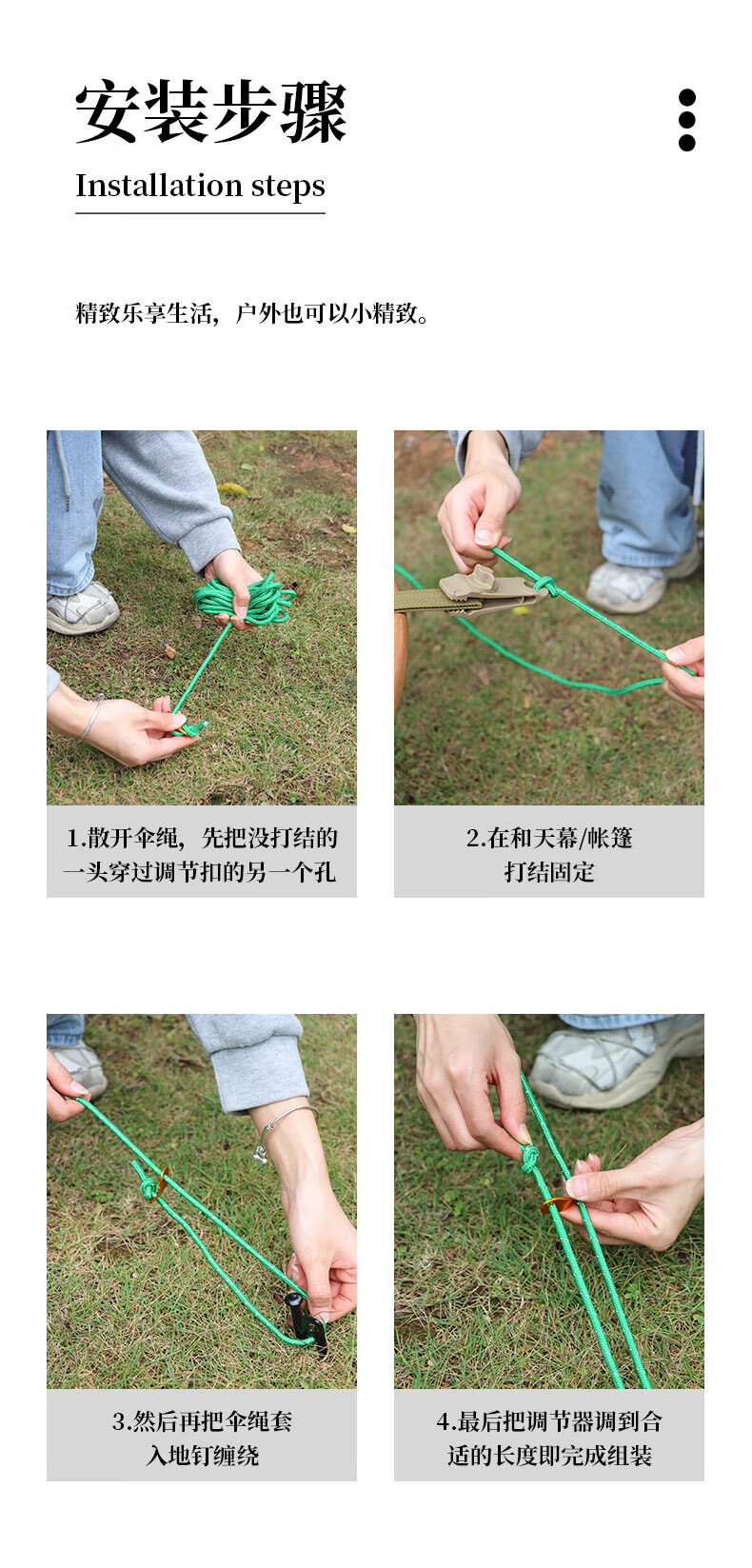 安装步骤

Installation steps

精致乐享生活，户外也可以小精致。

1.散开伞绳，先把没打结的一头穿过调节扣的另一个孔

2.在和天幕/帐篷打结固定

3.然后再把伞绳套入地钉缠绕

4.最后把调节器调到合适的长度即完成组装