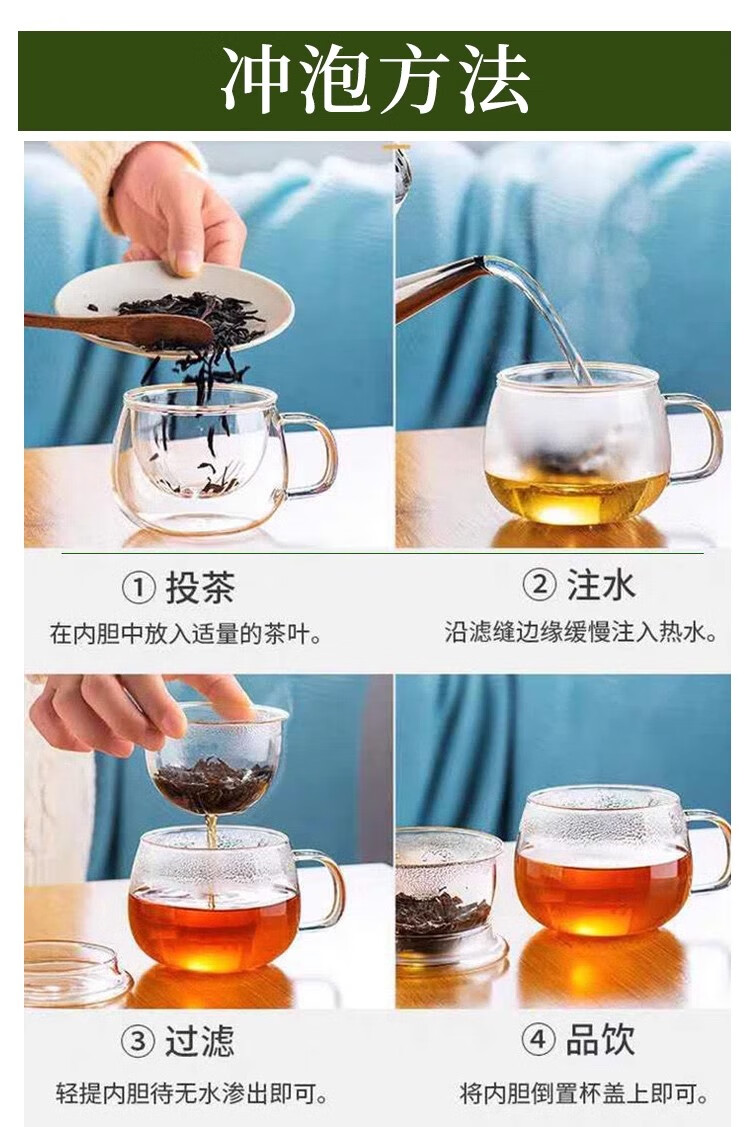 冲泡方法

① 投茶
在内胆中放入适量的茶叶。

② 注水
沿滤缝边缘缓慢注入热水。

③ 过滤
轻提内胆待无水渗出即可。

④ 品饮
将内胆倒置杯盖上即可。