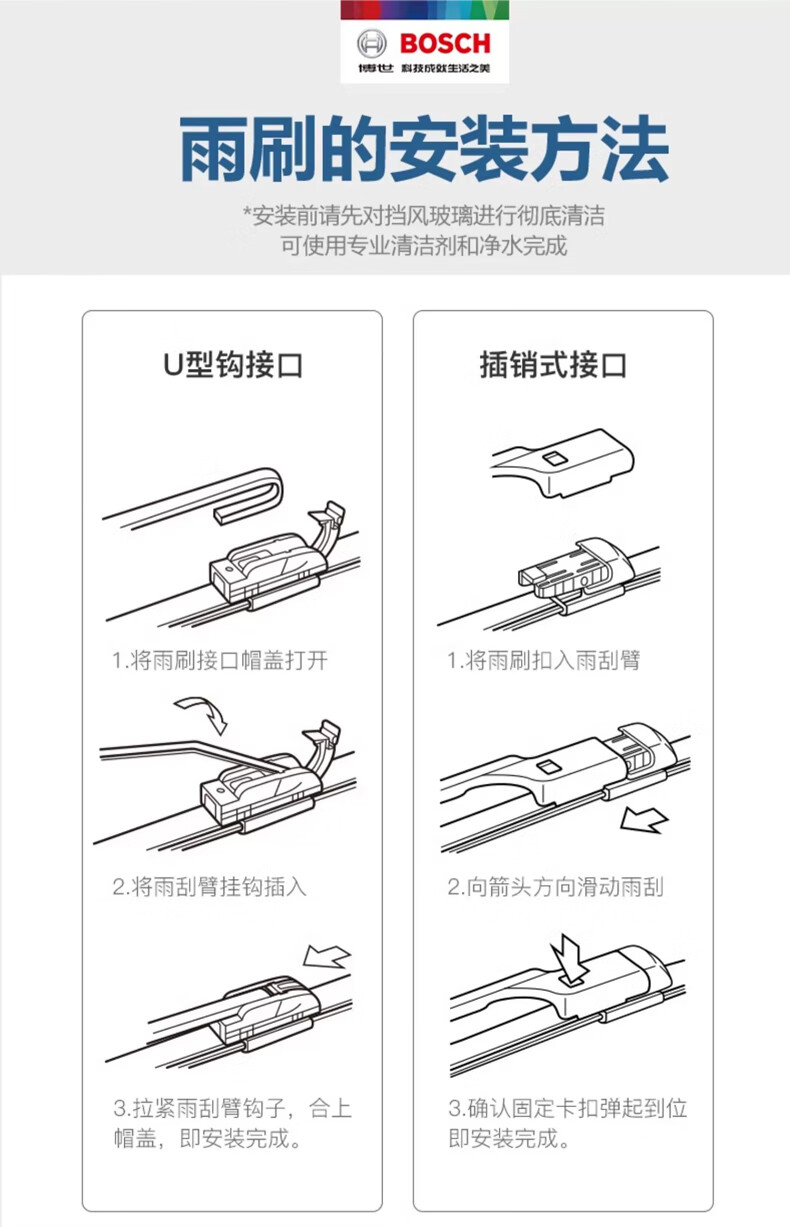 BOSCH
博世 科技成就生活之美

雨刷的安装方法

*安装前请先对挡风玻璃进行彻底清洁
可使用专业清洁剂和净水完成

U型钩接口

1.将雨刷接口帽盖打开

2.将雨刮臂挂钩插入

3.拉紧雨刮臂钩子，合上帽盖，即安装完成。

插销式接口

1.将雨刷扣入雨刮臂

2.向箭头方向滑动雨刮

3.确认固定卡扣弹起到位即安装完成。