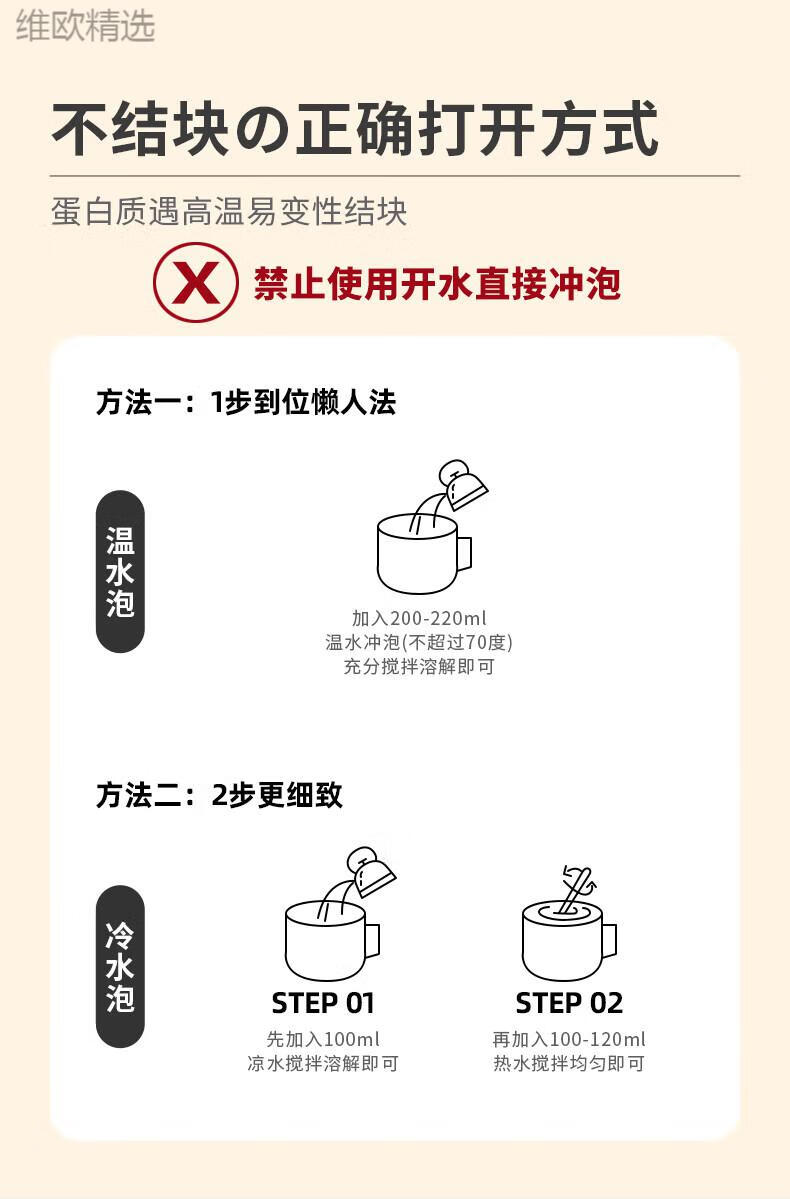 维欧精选

不结块の正确打开方式

蛋白质遇高温易变性结块

X 禁止使用开水直接冲泡

方法一：1步到位懒人法

温水泡

加入200-220ml
温水冲泡(不超过70度)
充分搅拌溶解即可

方法二：2步更细致

冷水泡

STEP 01
先加入100ml
凉水搅拌溶解即可

STEP 02
再加入100-120ml
热水搅拌均匀即可