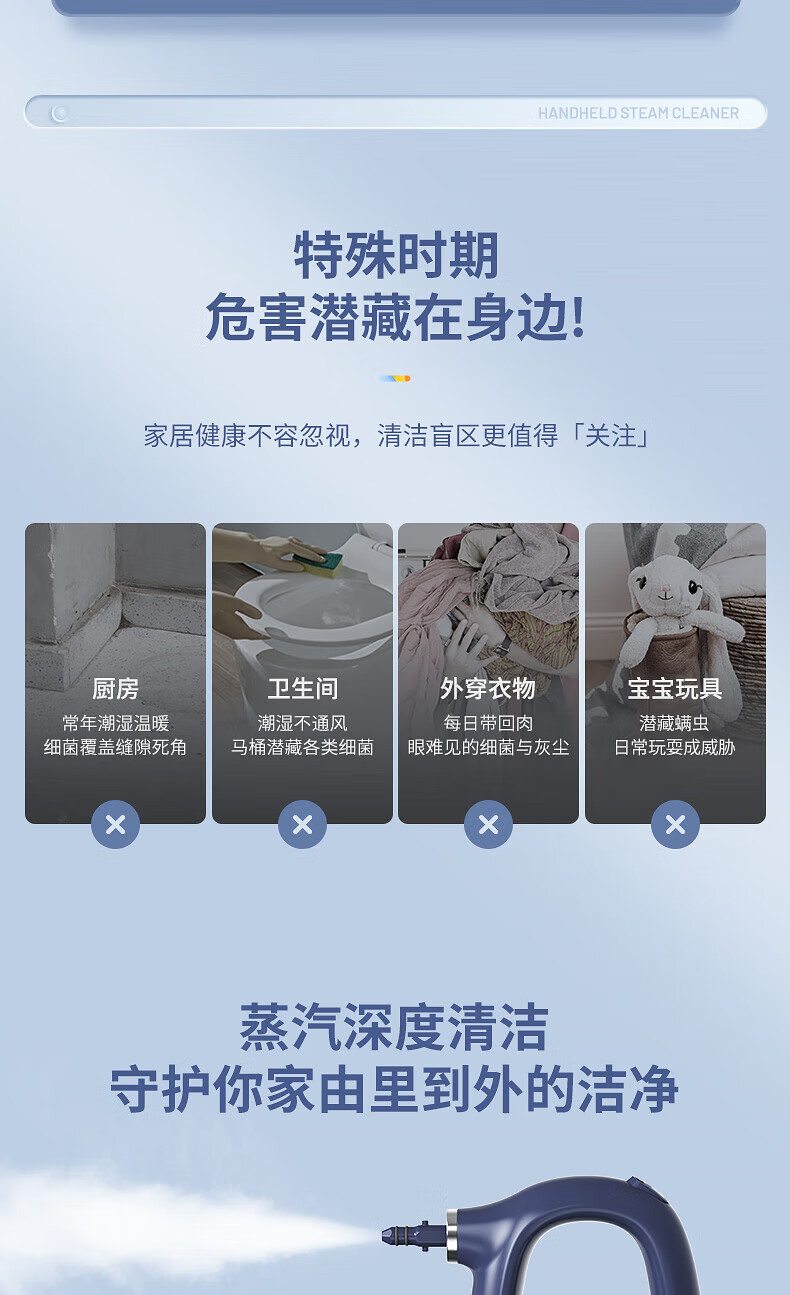 HANDHELD STEAM CLEANER

特殊时期
危害潜藏在身边!

家居健康不容忽视，清洁盲区更值得「关注」

厨房
常年潮湿温暖
细菌覆盖缝隙死角

卫生间
潮湿不通风
马桶潜藏各类细菌

外穿衣物
每日带回肉
眼难见的细菌与灰尘

宝宝玩具
潜藏螨虫
日常玩耍成威胁

蒸汽深度清洁
守护你家由里到外的洁净