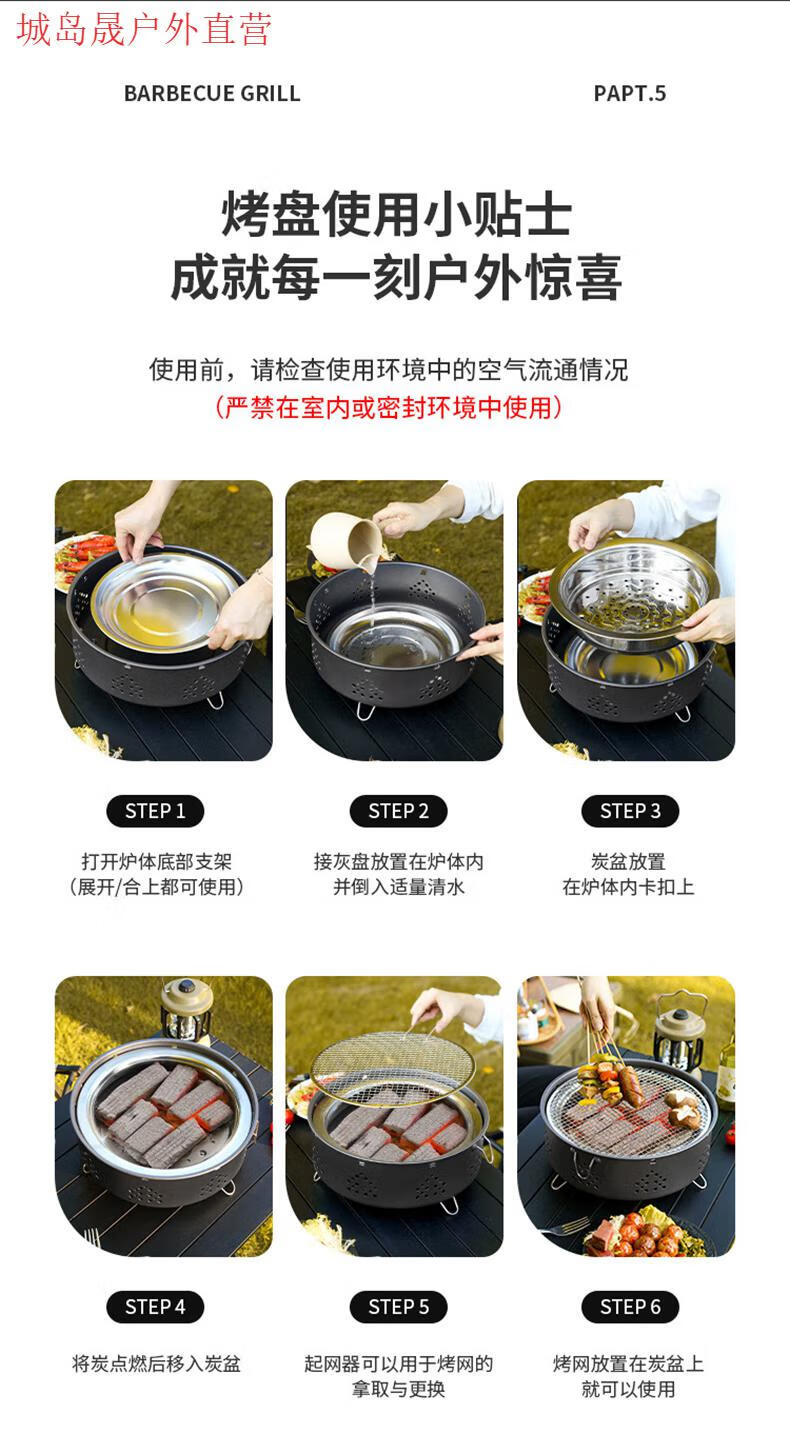 城岛晟户外直营

BARBECUE GRILL

PAPT.5

烤盘使用小贴士
成就每一刻户外惊喜

使用前，请检查使用环境中的空气流通情况
（严禁在室内或密封环境中使用）

STEP 1
打开炉体底部支架
（展开/合上都可使用）

STEP 2
接灰盘放置在炉体内
并倒入适量清水

STEP 3
炭盆放置
在炉体内卡扣上

STEP 4
将炭点燃后移入炭盆

STEP 5
起网器可以用于烤网的
拿取与更换

STEP 6
烤网放置在炭盆上
就可以使用