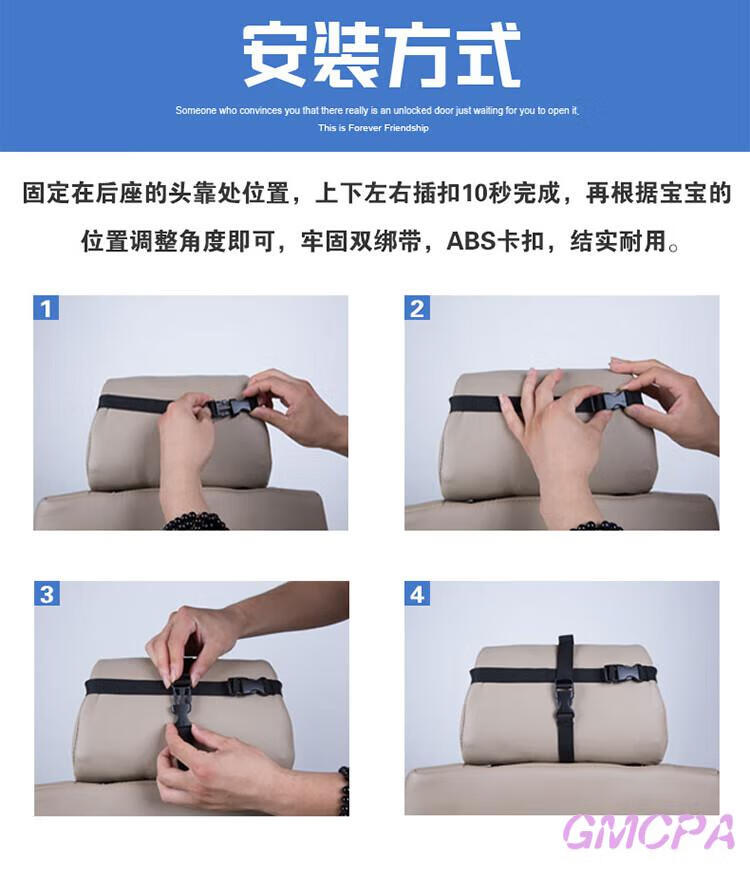 安裝方式

Someone who convinces you that there really is an unlocked door just waiting for you to open it. This is Forever Friendship

固定在后座的头靠处位置，上下左右插扣10秒完成，再根据宝宝的位置调整角度即可，牢固双绑带，ABS卡扣，结实耐用。

1

2

3

4

GMCPA