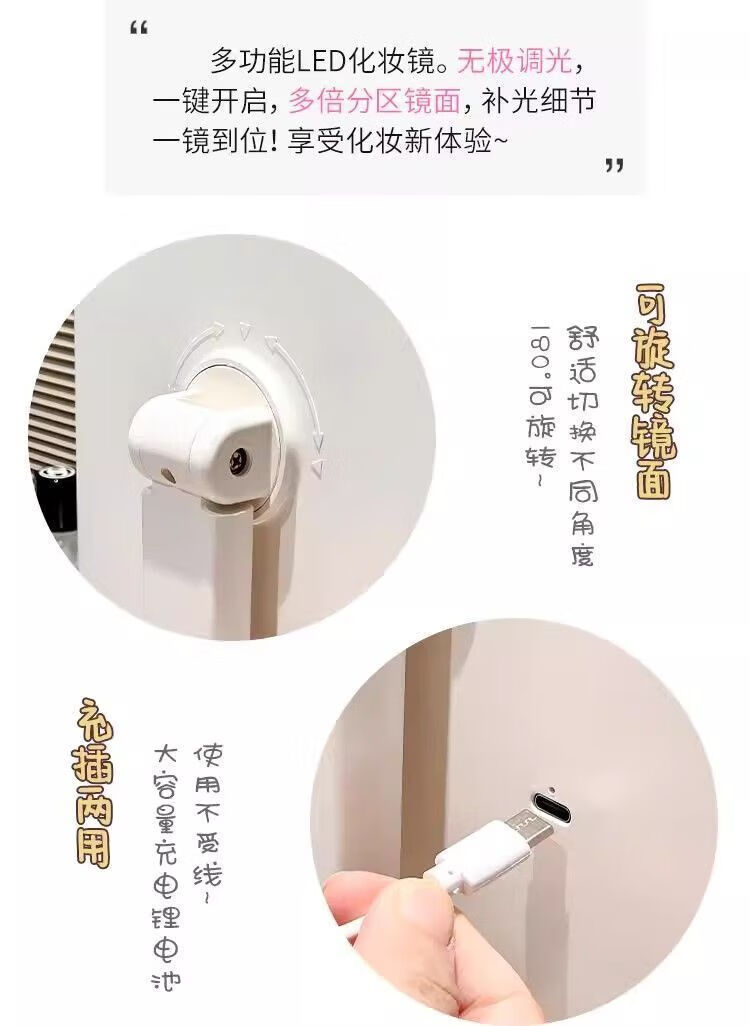 “

多功能LED化妆镜。无极调光，一键开启，多倍分区镜面，补光细节一镜到位！享受化妆新体验~

”

可旋转镜面

舒适切换不同角度

180°可旋转~

充插两用

使用不受线~

大容量充电锂电池