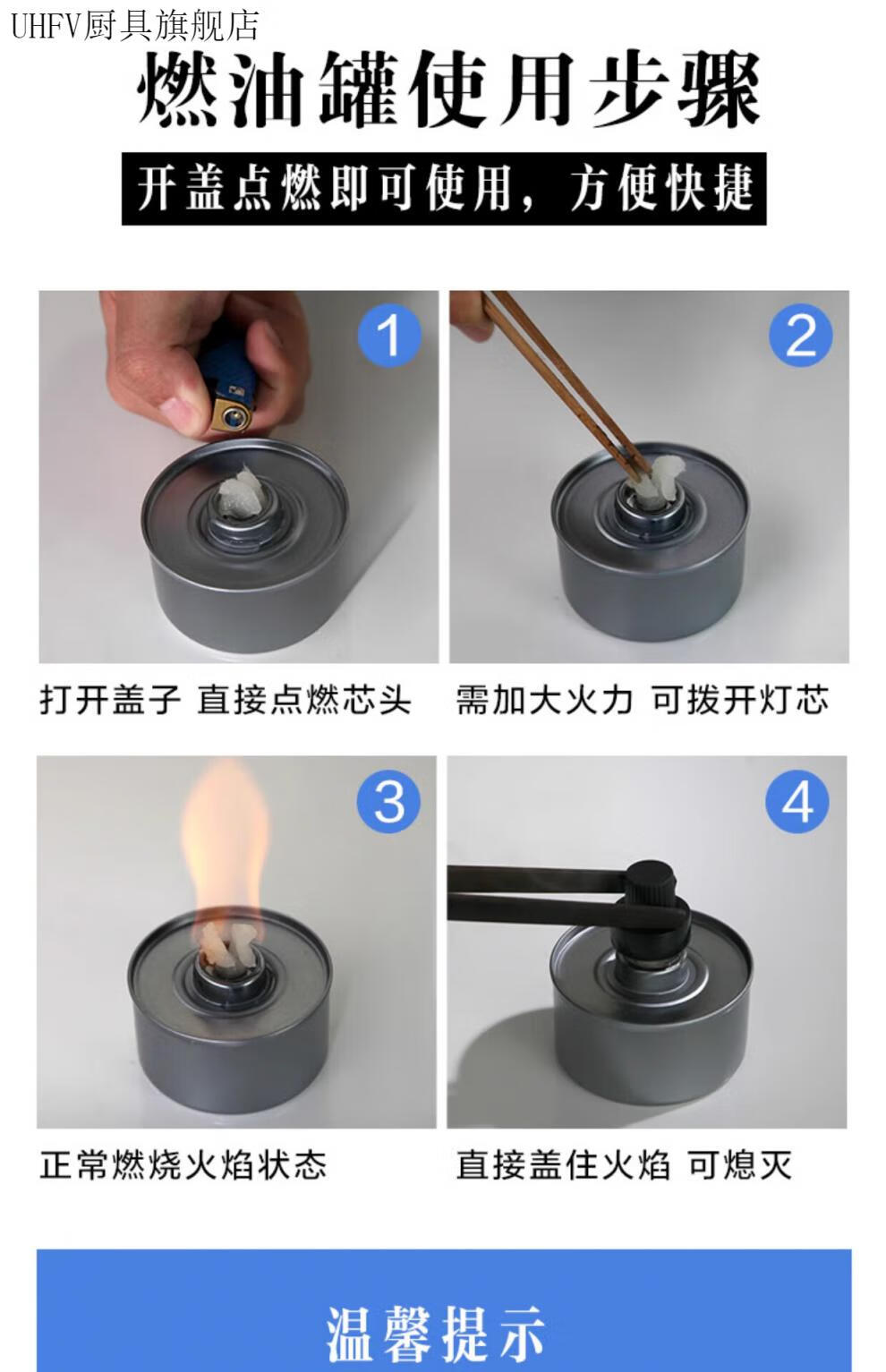 UHFV厨具旗舰店

燃油罐使用步骤

开盖点燃即可使用，方便快捷

1

2

打开盖子 直接点燃芯头

需加大火力 可拨开灯芯

3

4

正常燃烧火焰状态

直接盖住火焰 可熄灭

温馨提示