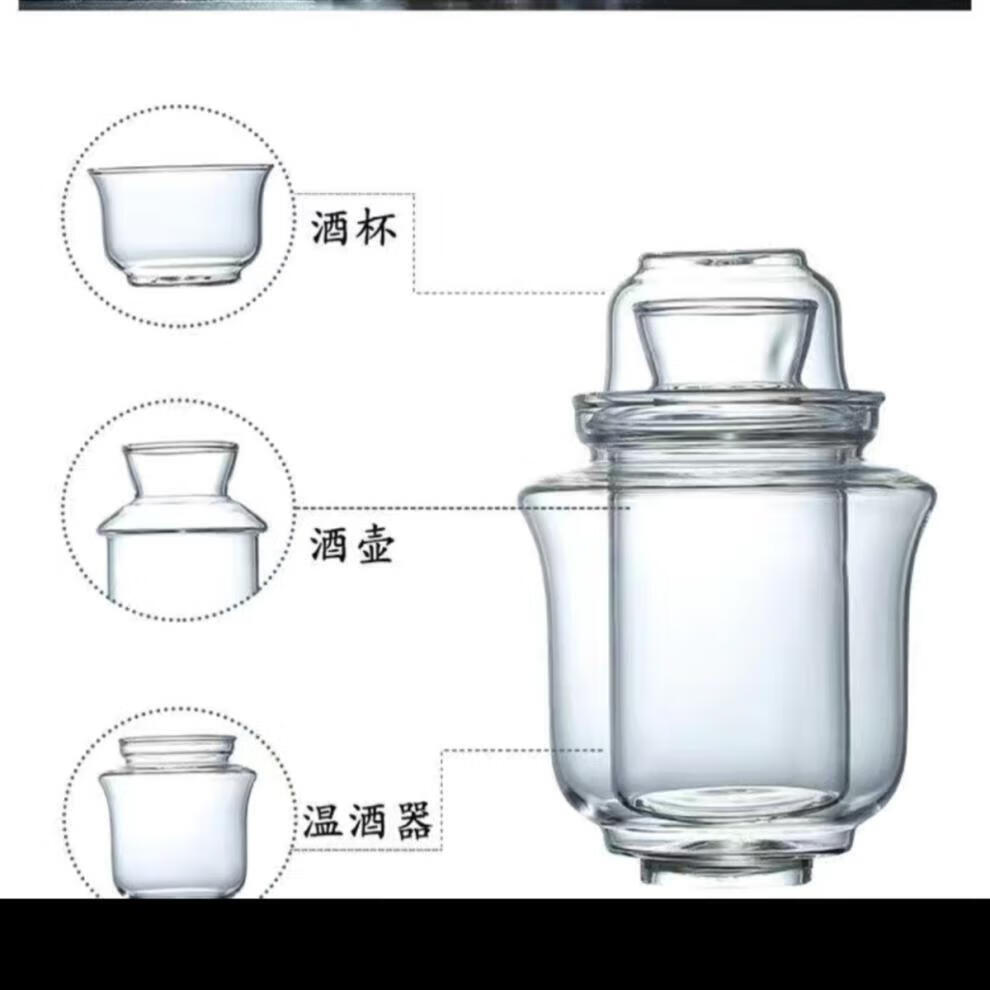 酒杯

酒壶

温酒器