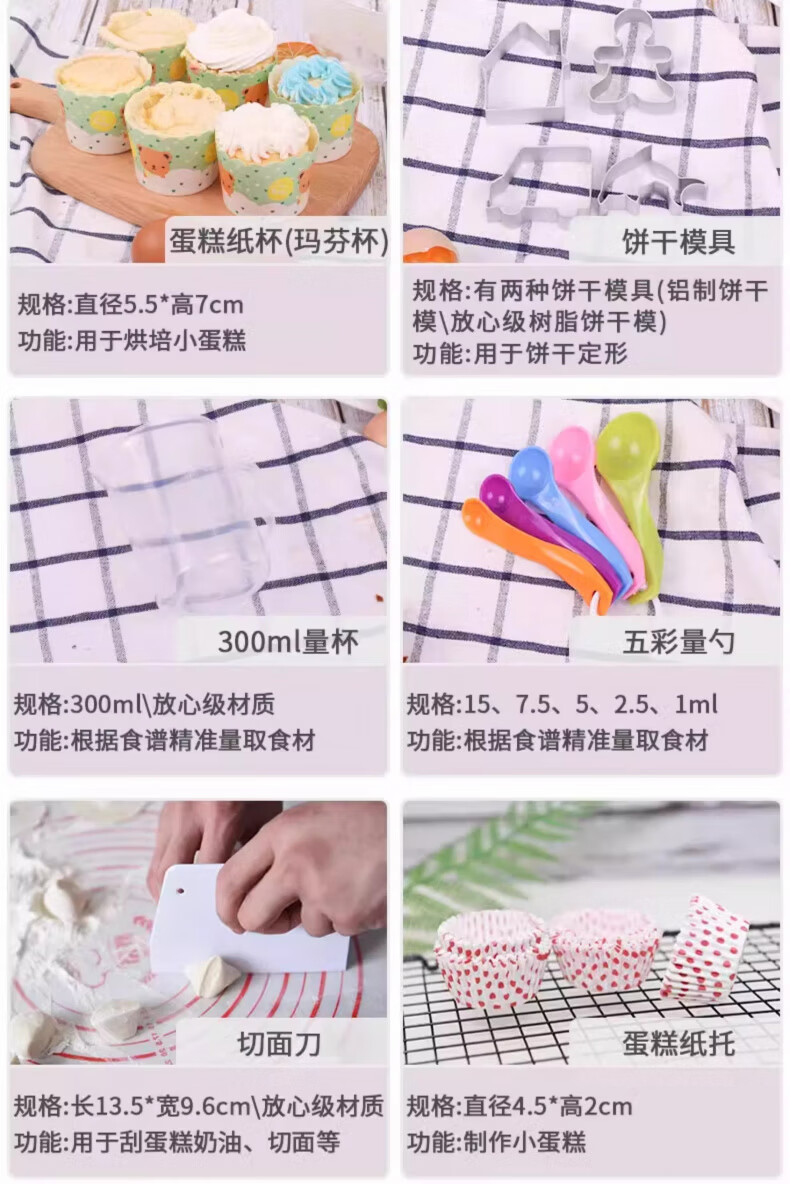 蛋糕纸杯(玛芬杯)

规格:直径5.5*高7cm
功能:用于烘培小蛋糕

饼干模具

规格:有两种饼干模具(铝制饼干模\放心级树脂饼干模)
功能:用于饼干定形

300ml量杯

规格:300ml\放心级材质
功能:根据食谱精准量取食材

五彩量勺

规格:15、7.5、5、2.5、1ml
功能:根据食谱精准量取食材

切面刀

规格:长13.5*宽9.6cm\放心级材质
功能:用于刮蛋糕奶油、切面等

蛋糕纸托

规格:直径4.5*高2cm
功能:制作小蛋糕